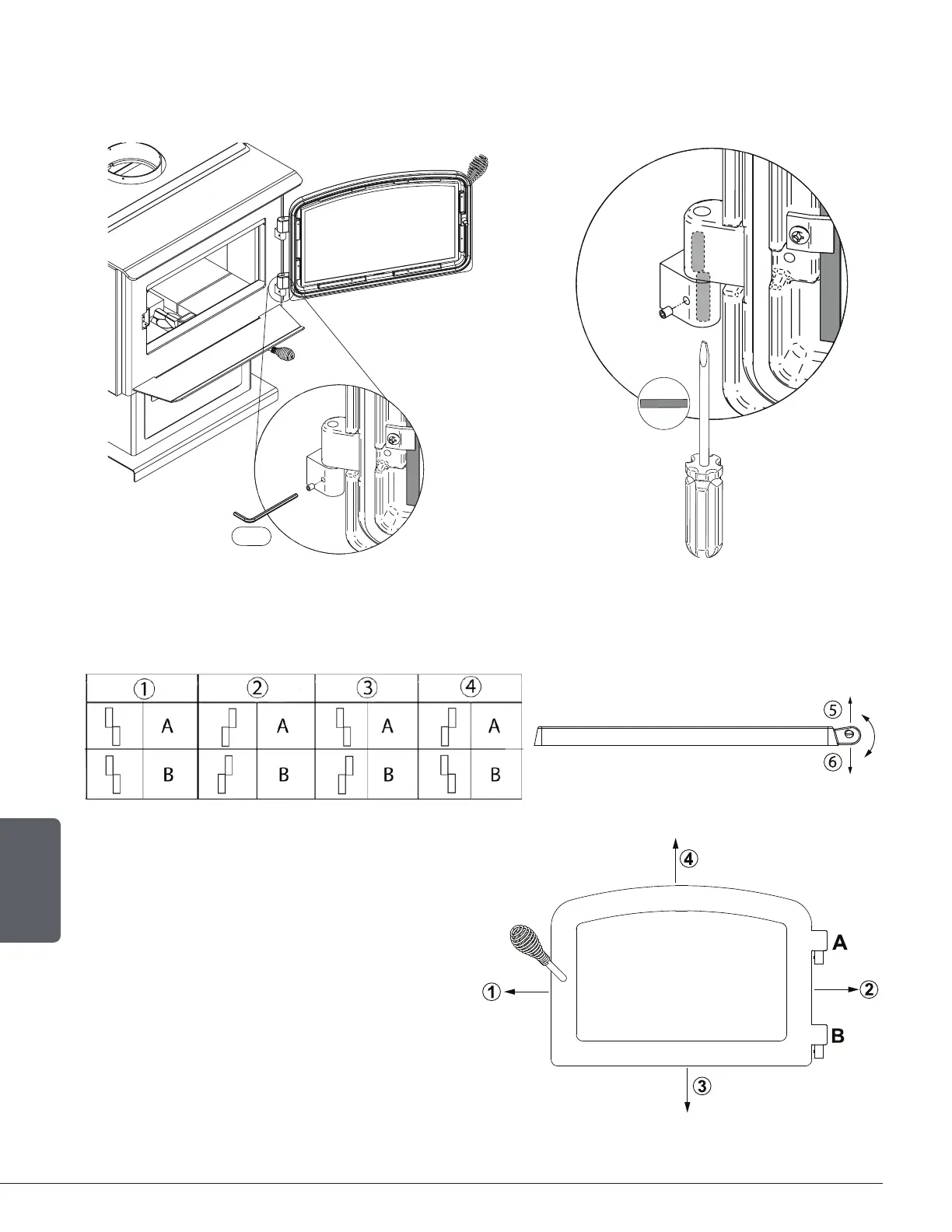 | ① | | ② | | ③ | | ④ | |
|---|---|---|---|---|---|---|---|
| | A | | A | | A | | A |
| | B | | B | | B | | B |

⑤
⑥

④
A
①
②
B
③