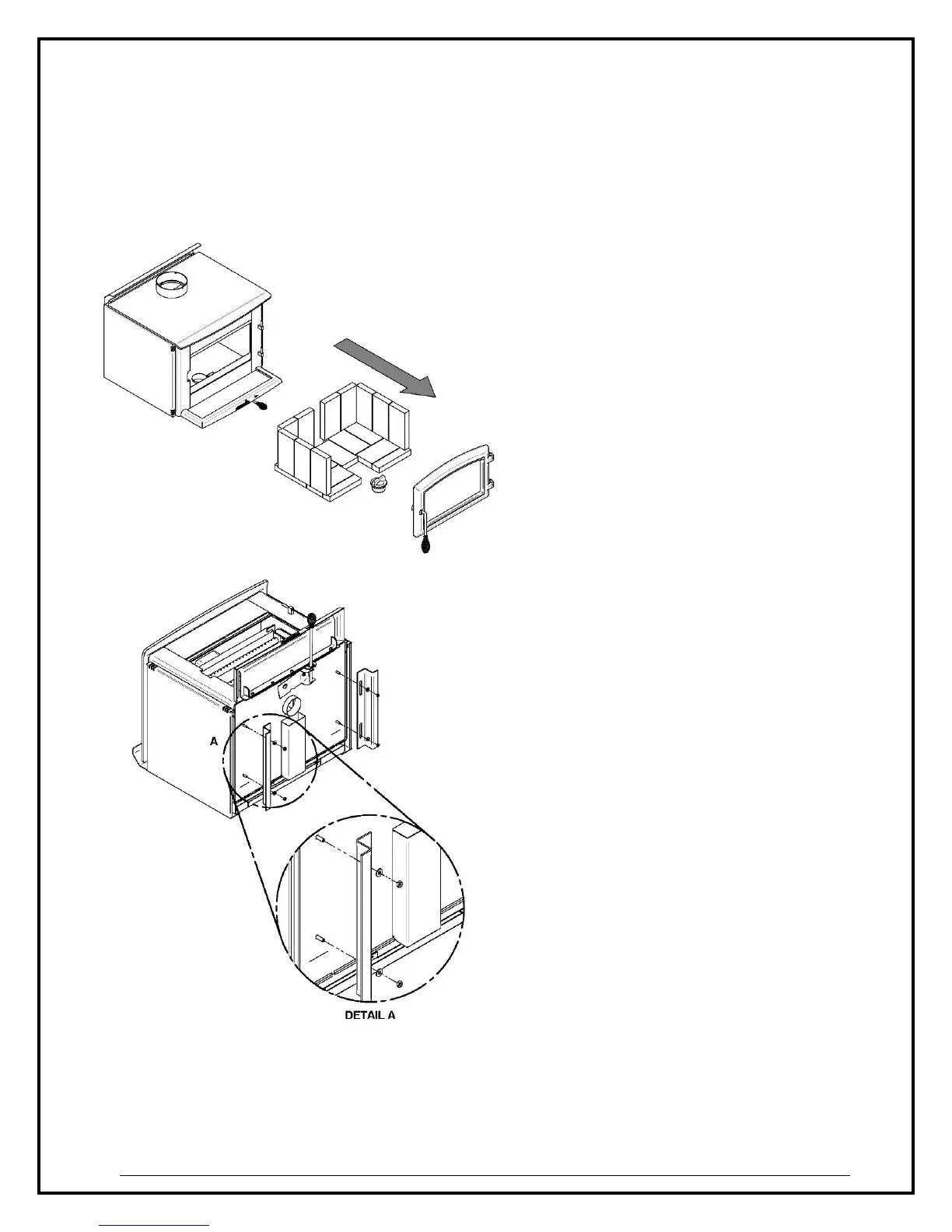 A

DETAIL A