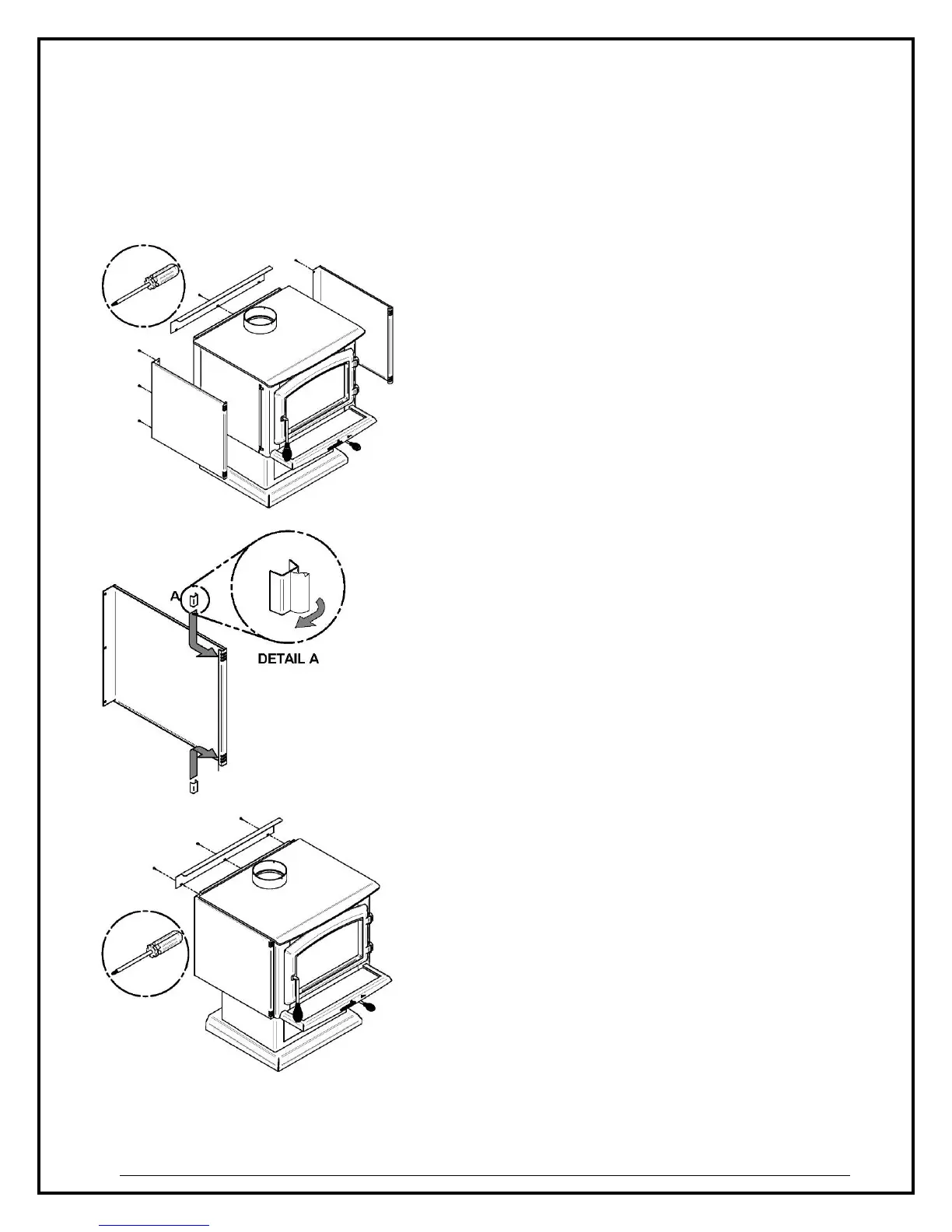 A

DETAIL A