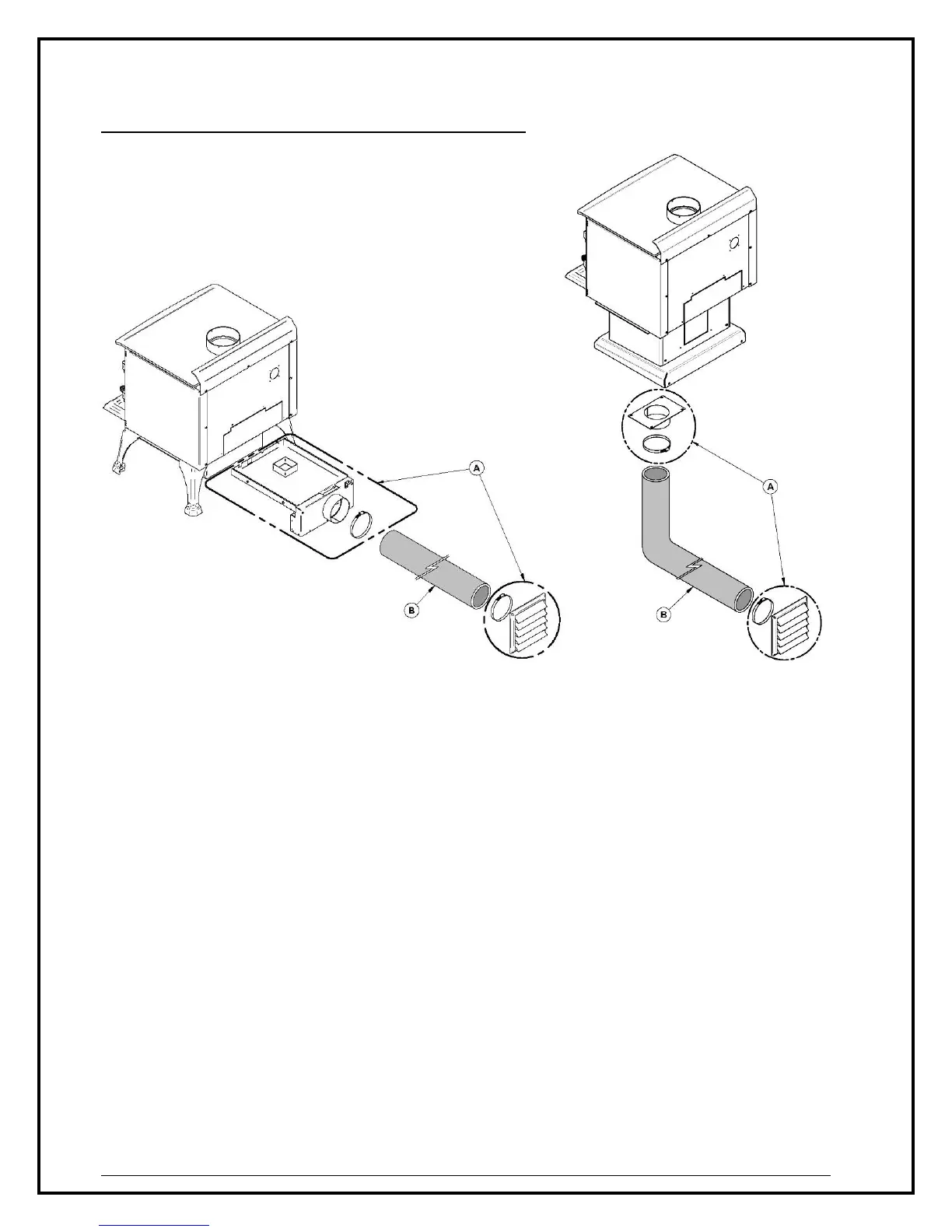 A
B
A
B