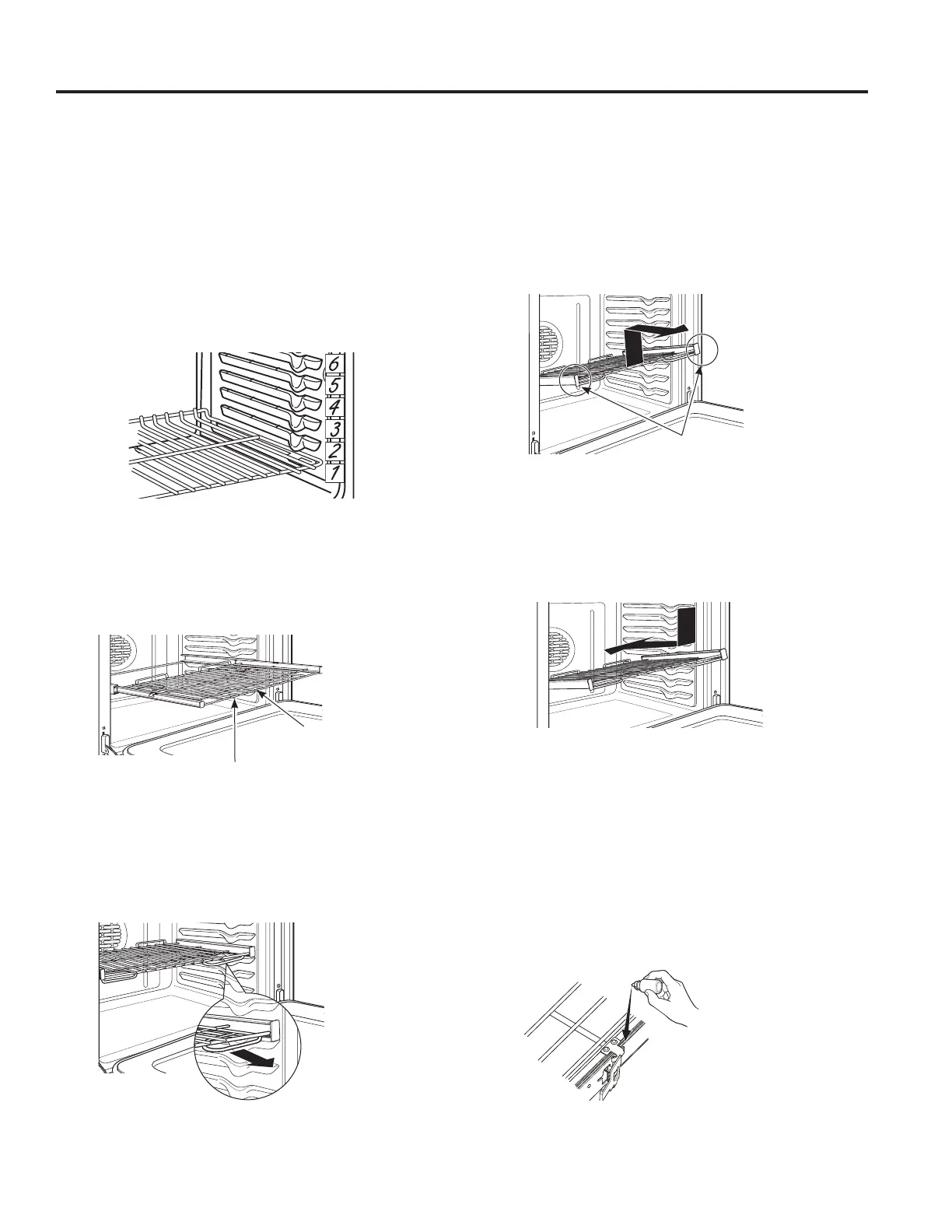 6
5
4
3
2
1