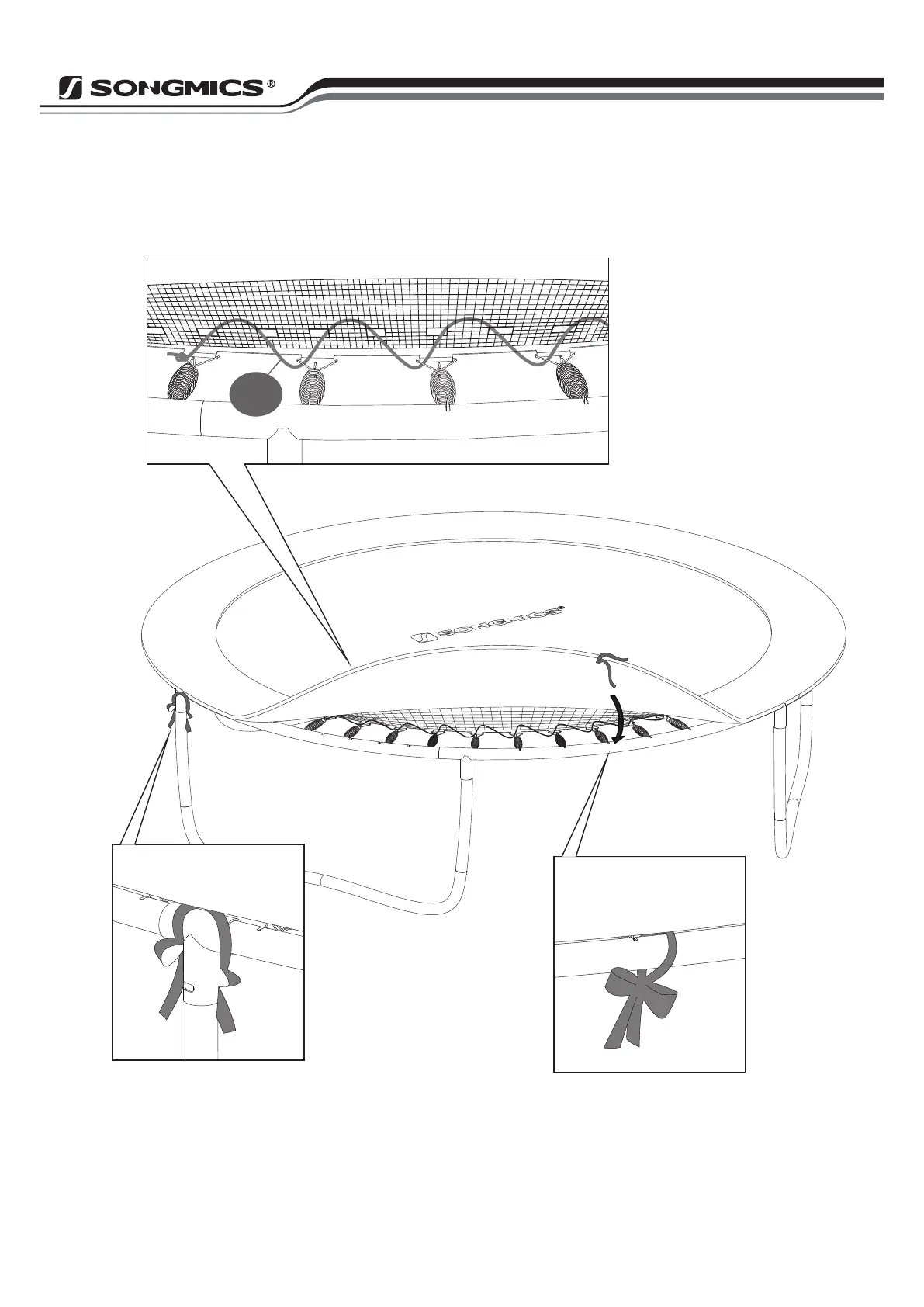 SONGMICS®

SONGMICS®