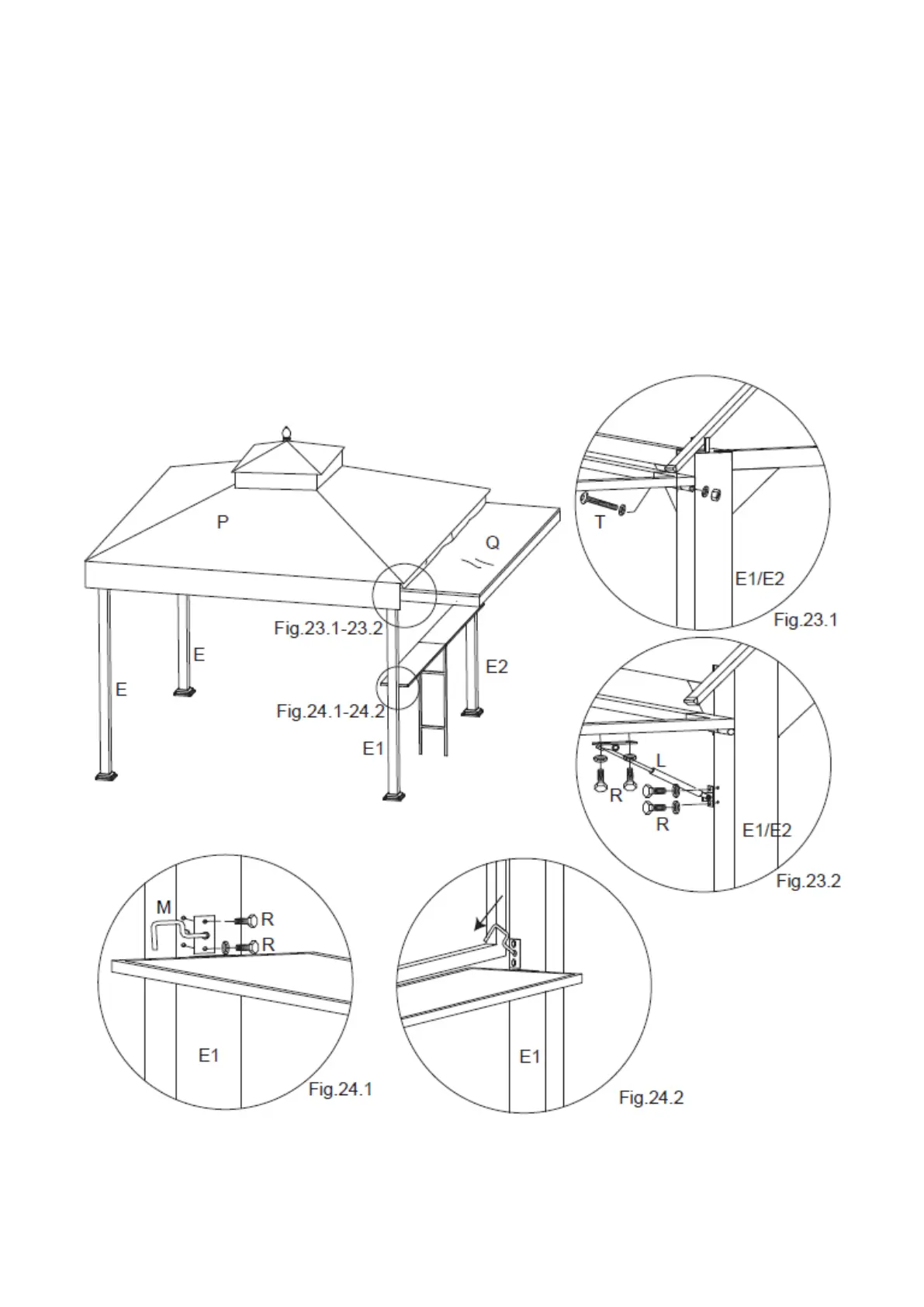 P

Q

Fig.23.1-23.2

E

E

E2

Fig.24.1-24.2

E1

T

E1/E2

Fig.23.1

L

R

R

E1/E2

Fig.23.2

M

R

R

E1

Fig.24.1

E1

Fig.24.2