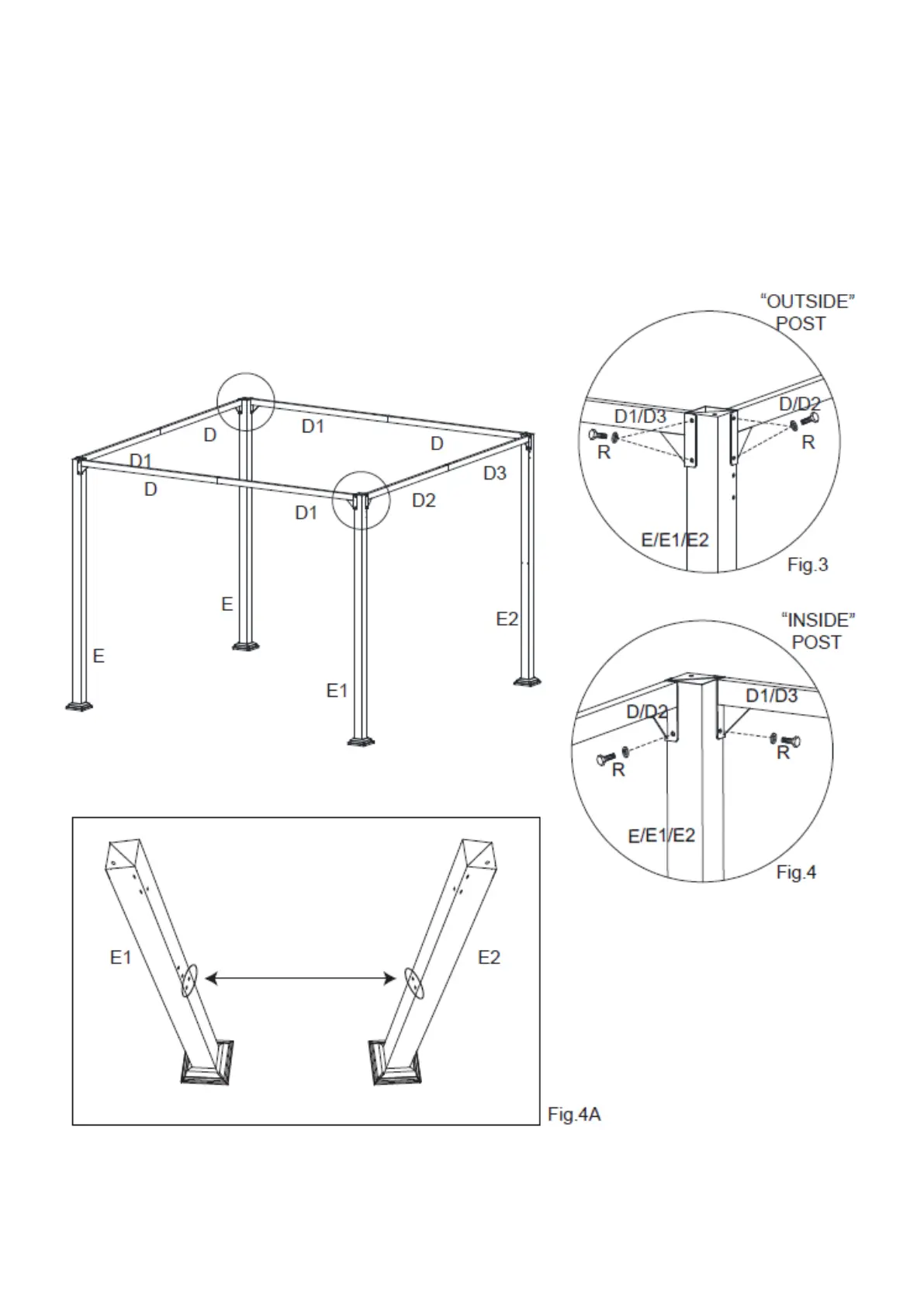 D
D1
D
D1
D
D3
D1
D2
E
E2
E
E1

"OUTSIDE"
POST
D1/D3
D/D2
R
R
E/E1/E2
Fig.3

"INSIDE"
POST
D/D2
D1/D3
R
R
E/E1/E2
Fig.4

E1
E2
Fig.4A