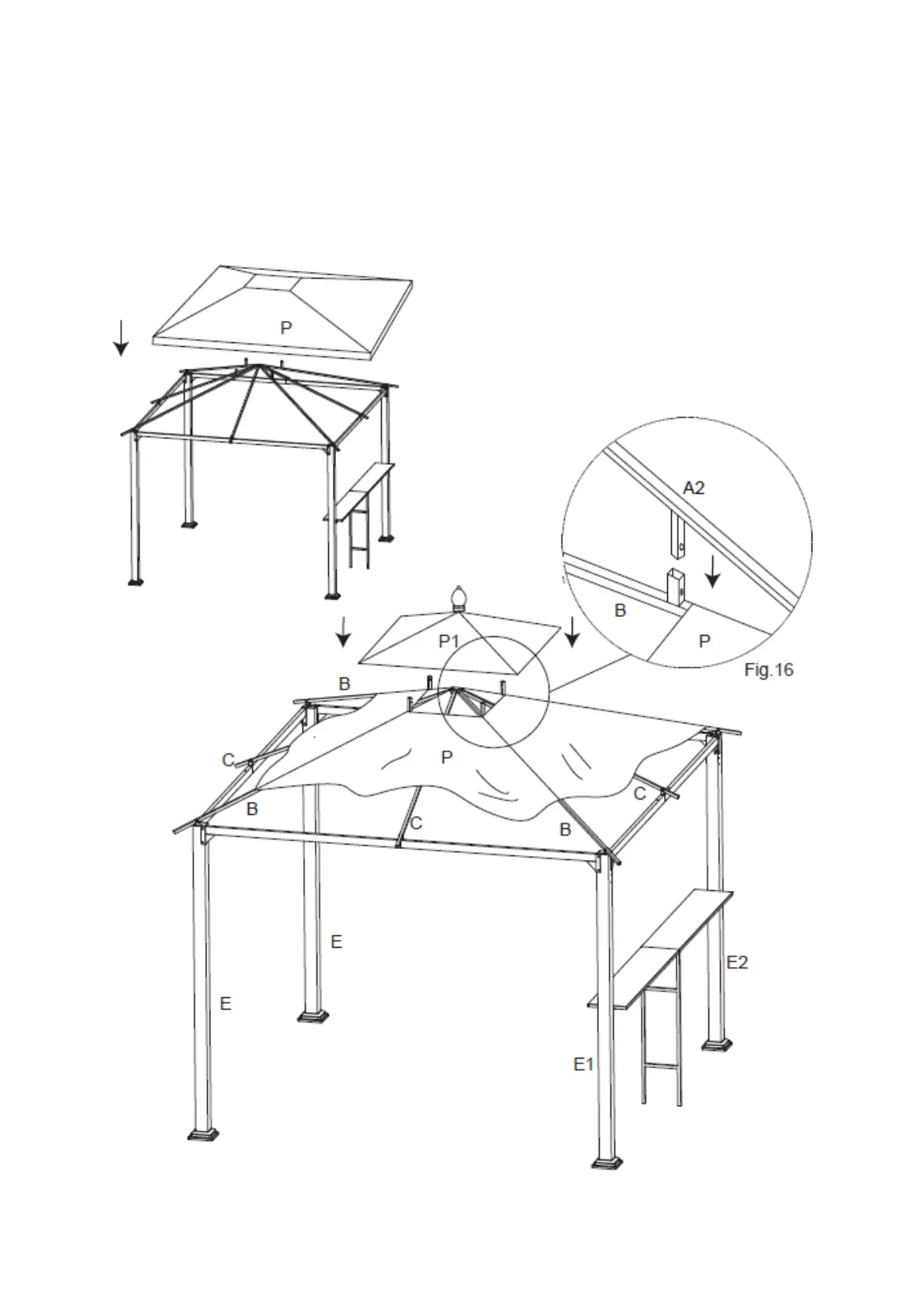 P

A2

B

P

Fig.16

P1

B

C

P

C

B

C

B

E

E

E2

E1