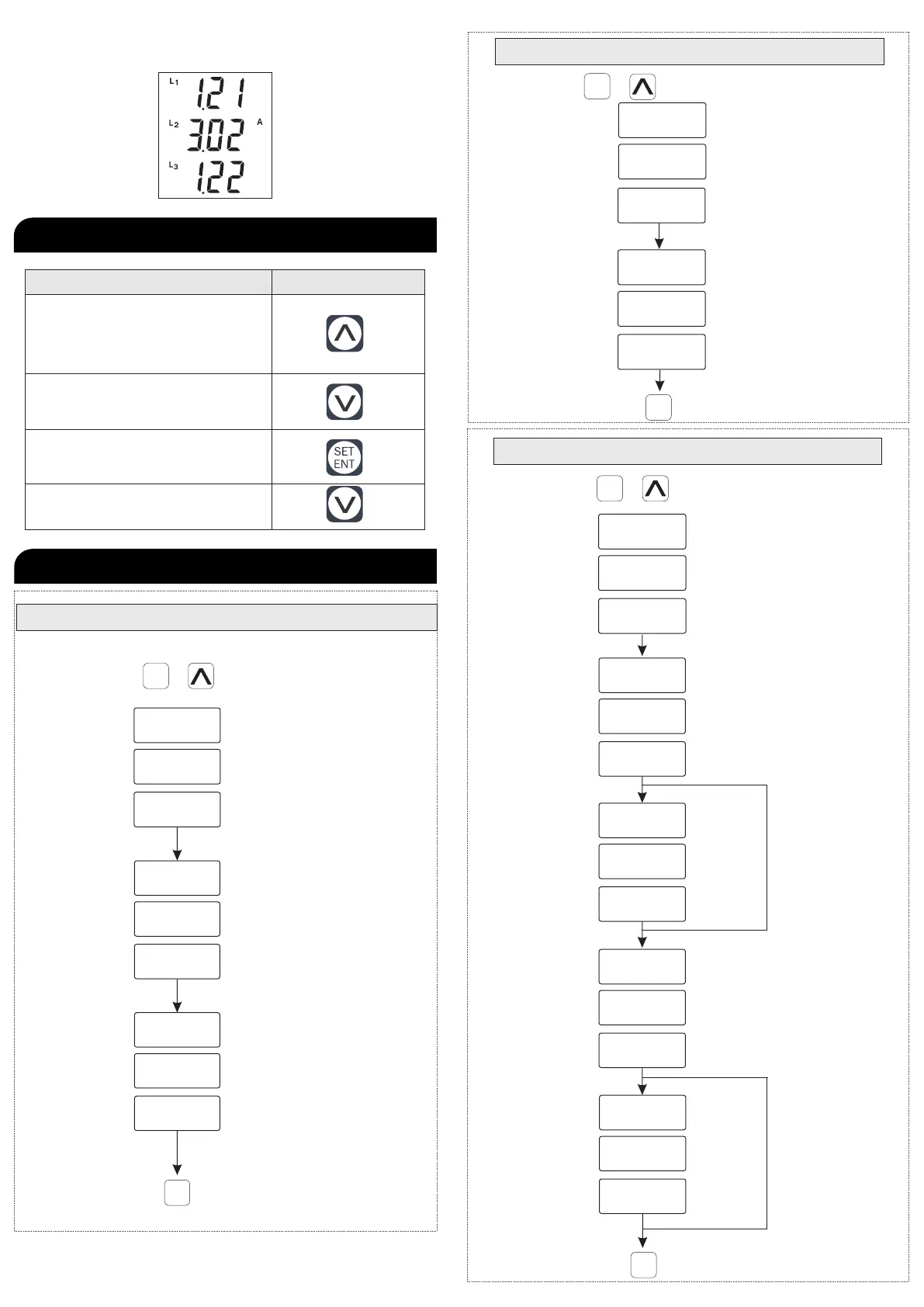 L1 1.21
L2 3.02 A
L3 1.22

SET
ENT