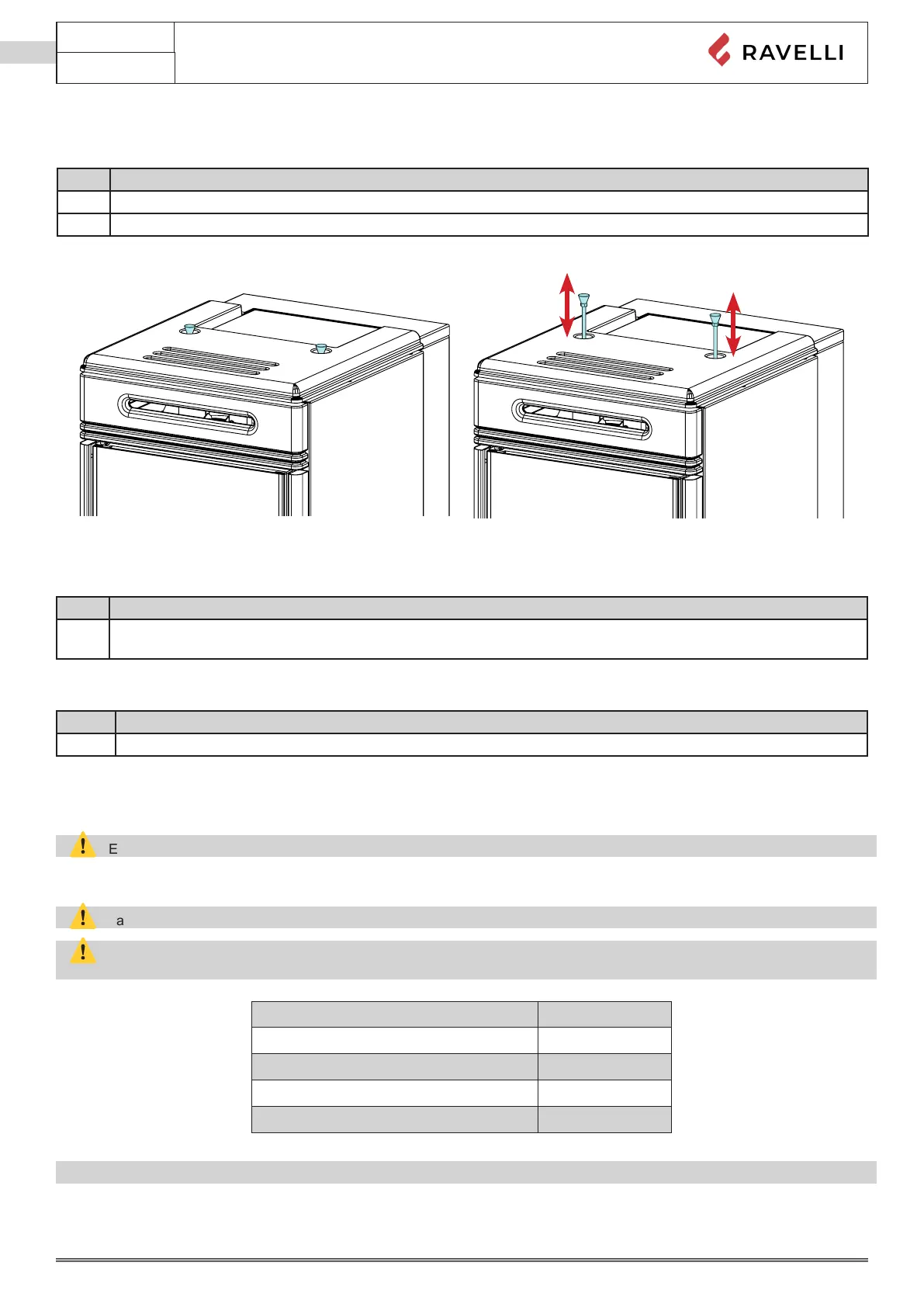 RAVELLI

E

a