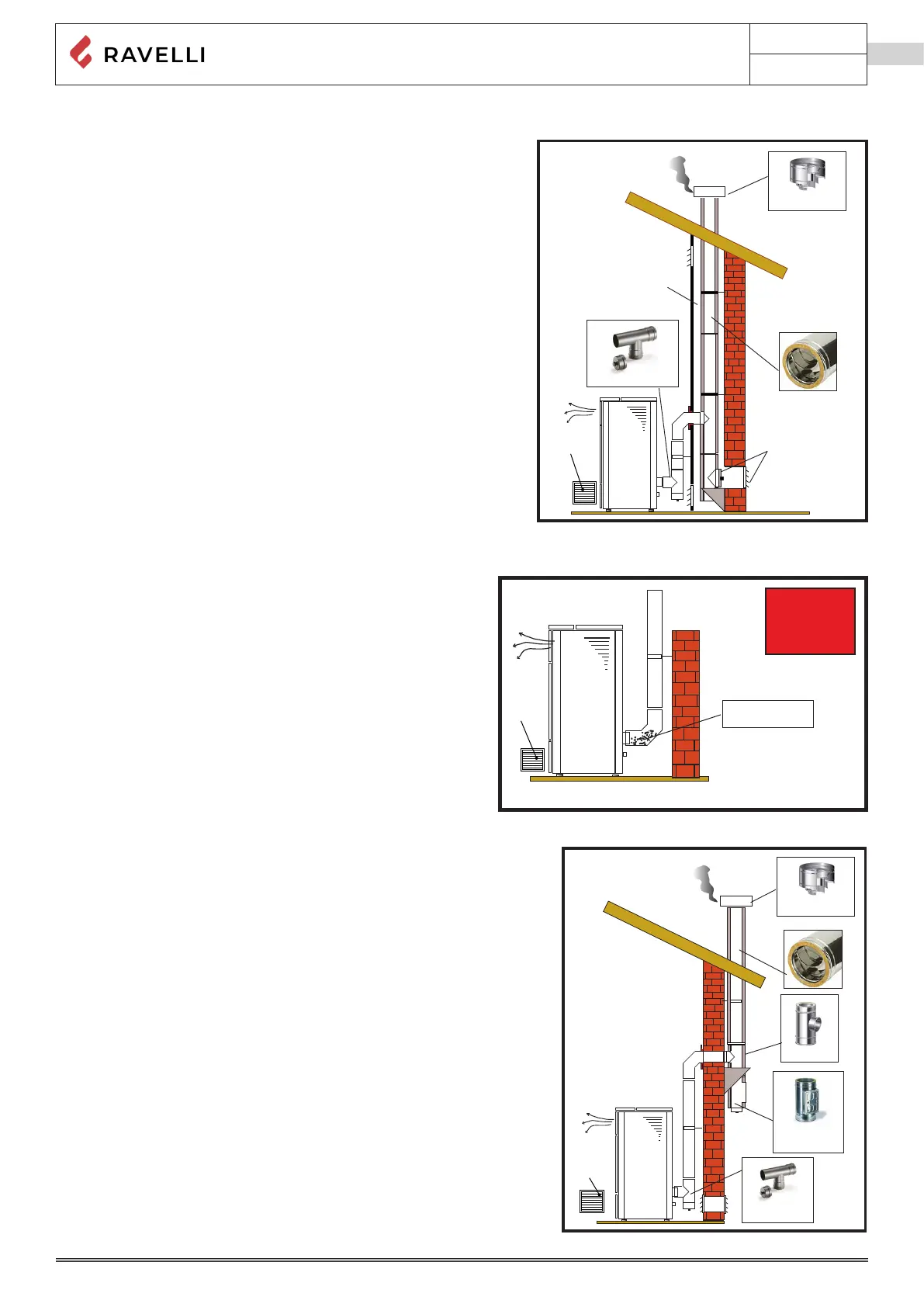 RAVELLI