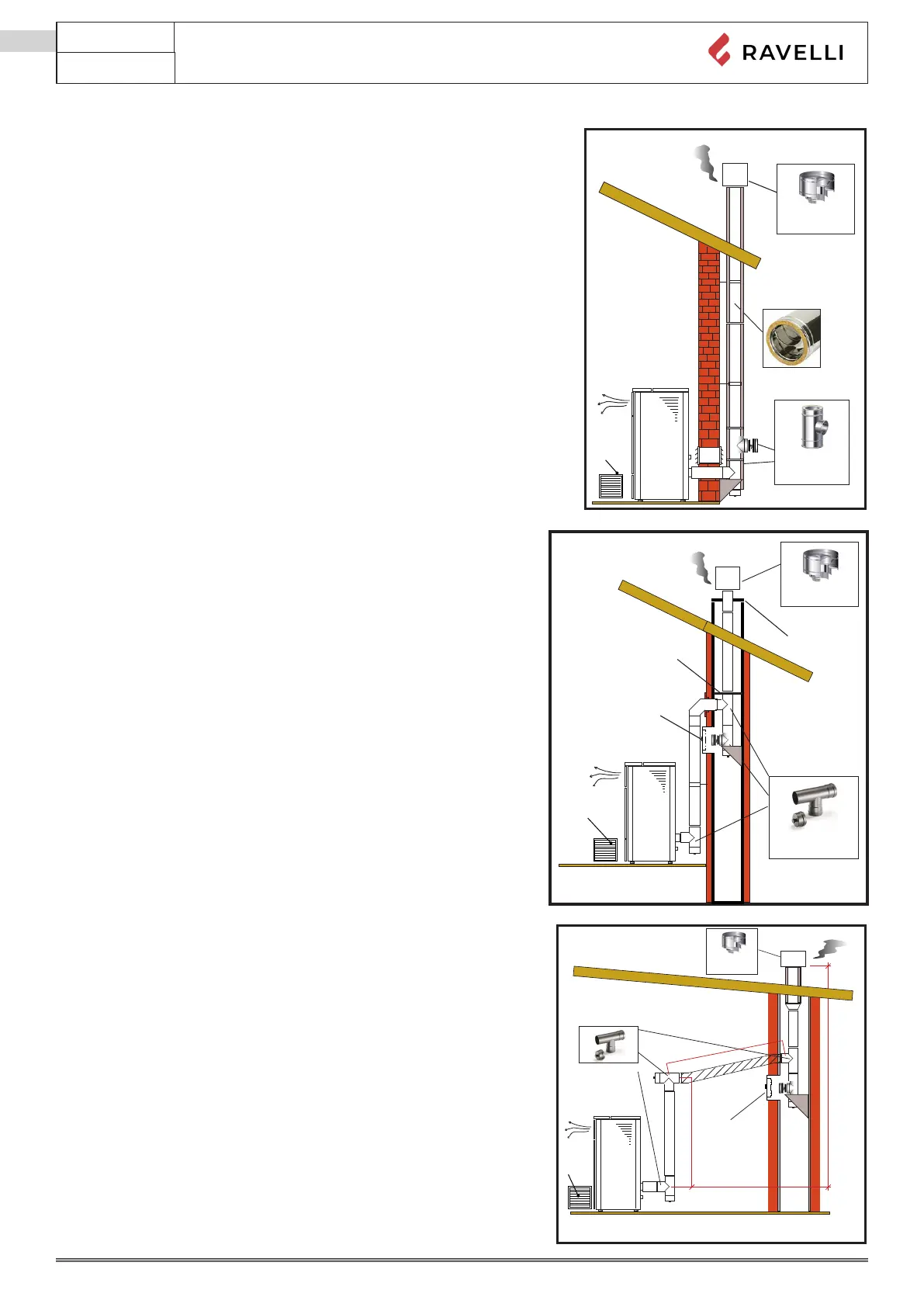 RAVELLI