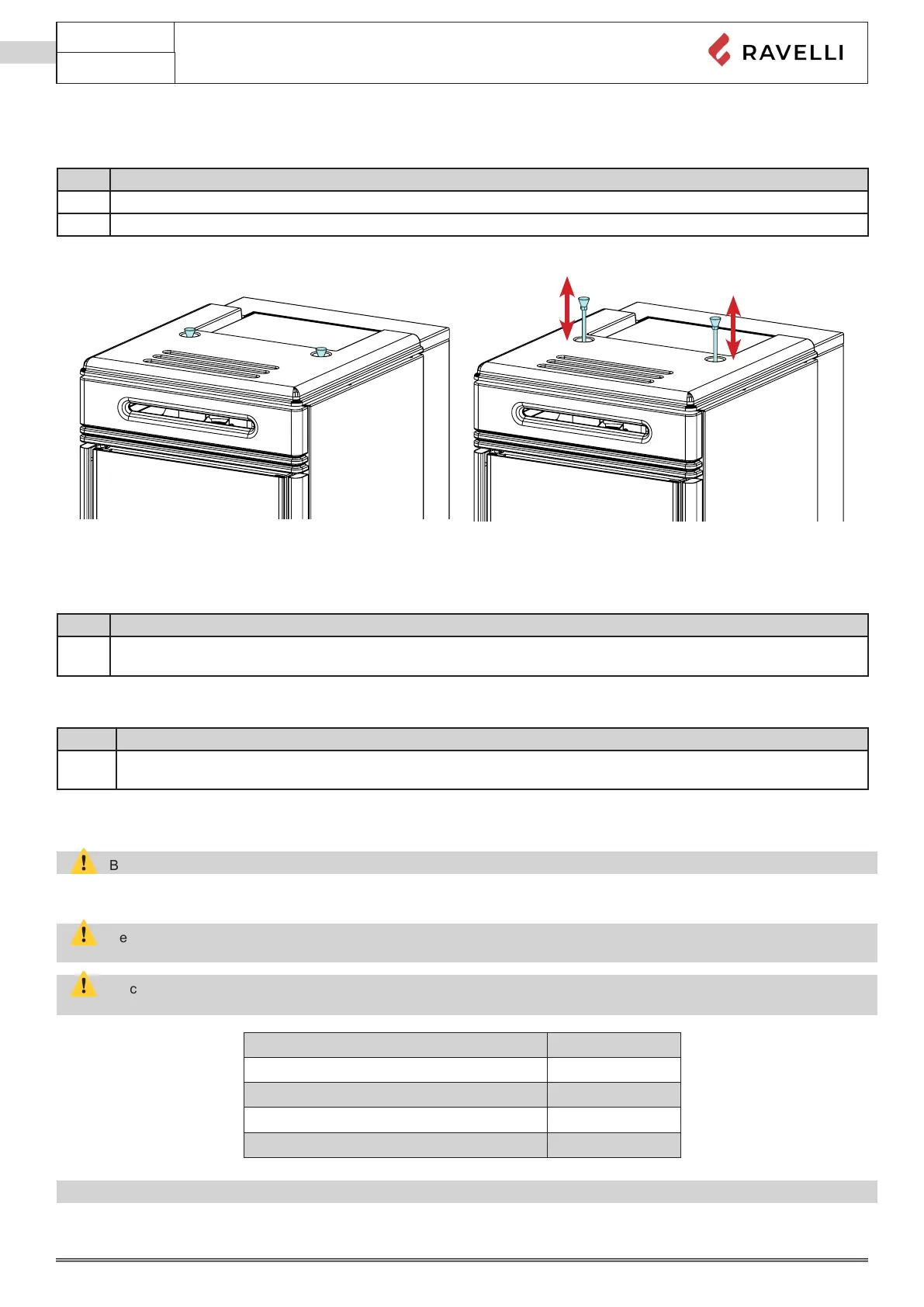 RAVELLI

B

e

c