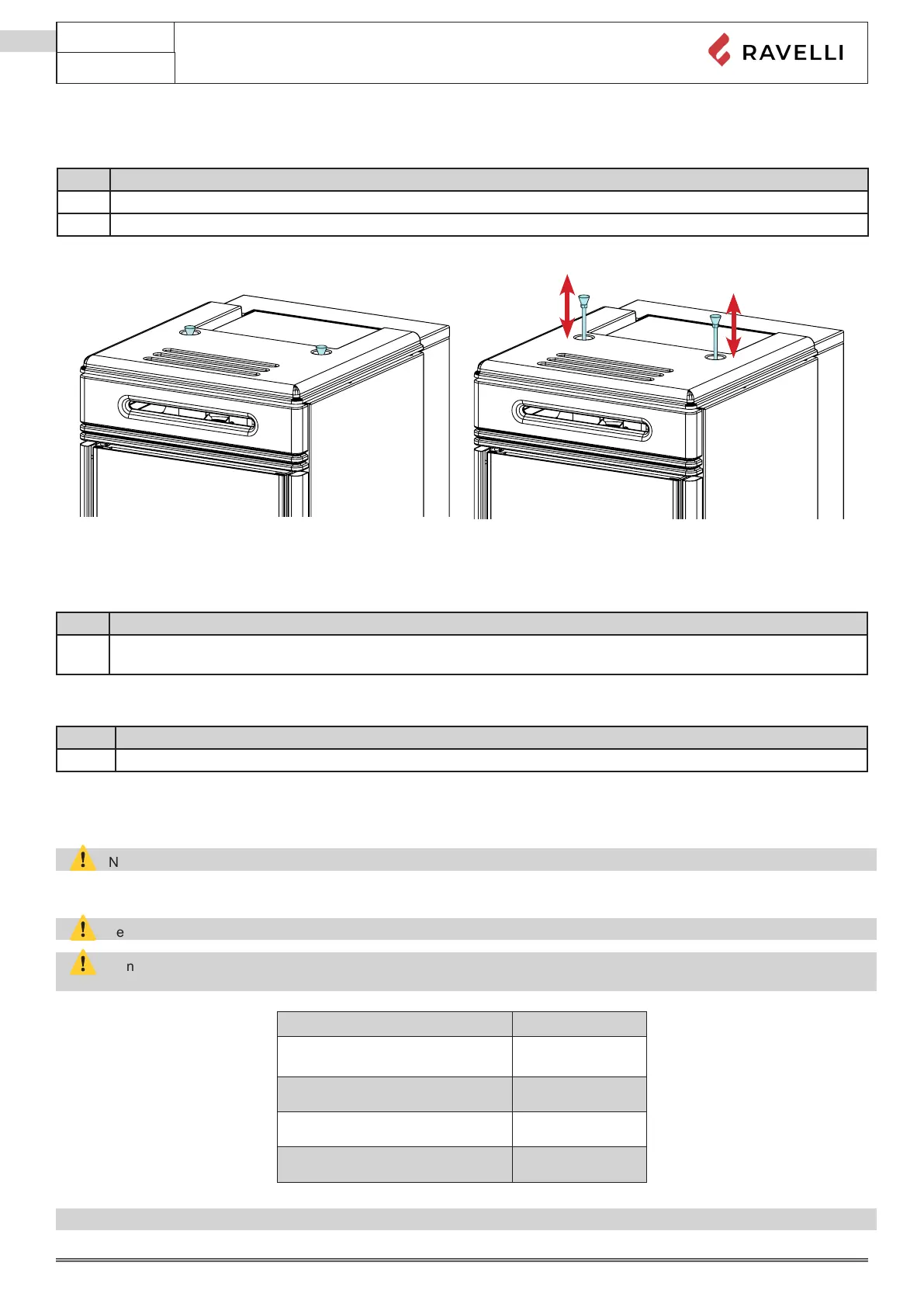 RAVELLI

N

e

n