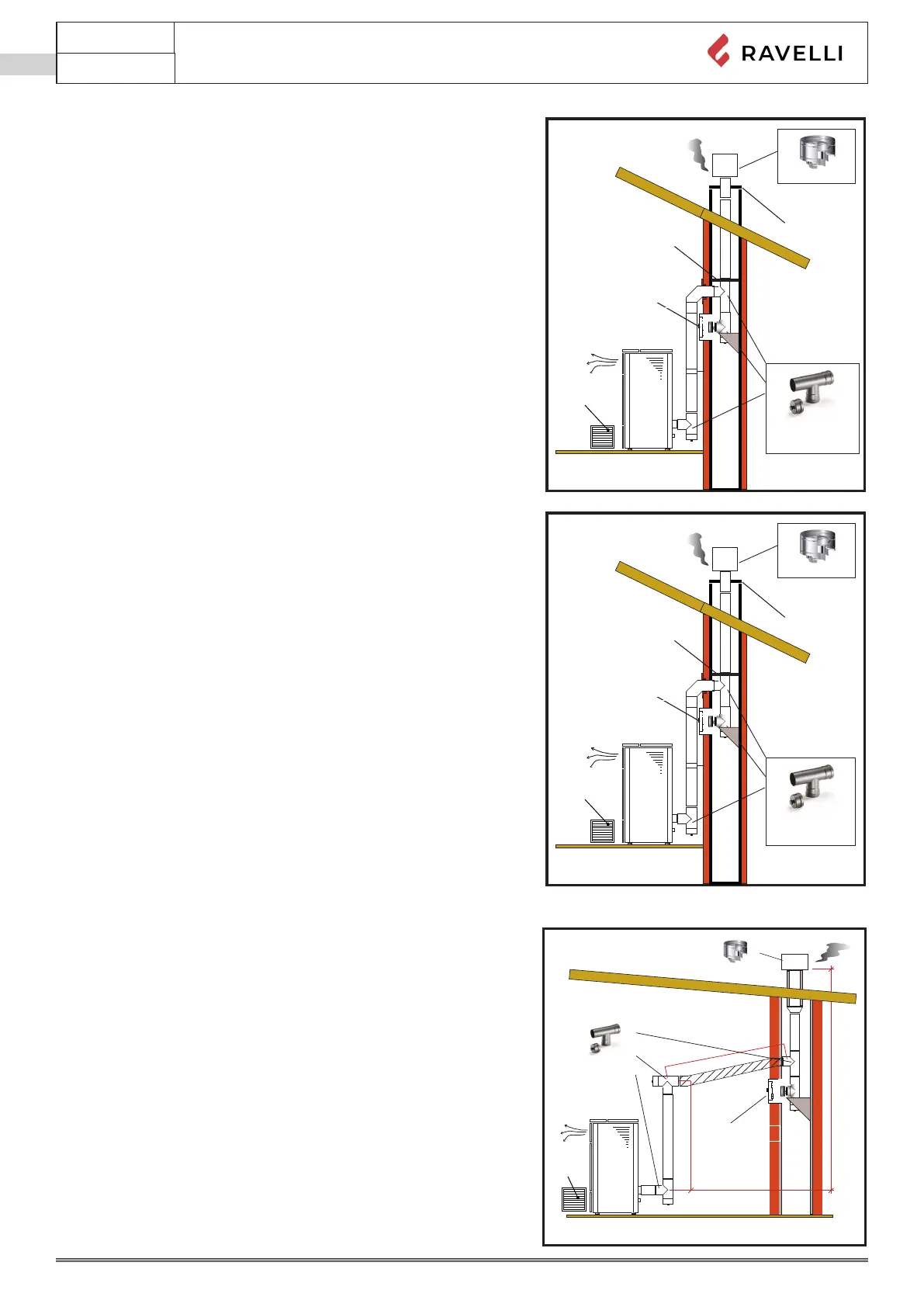 RAVELLI