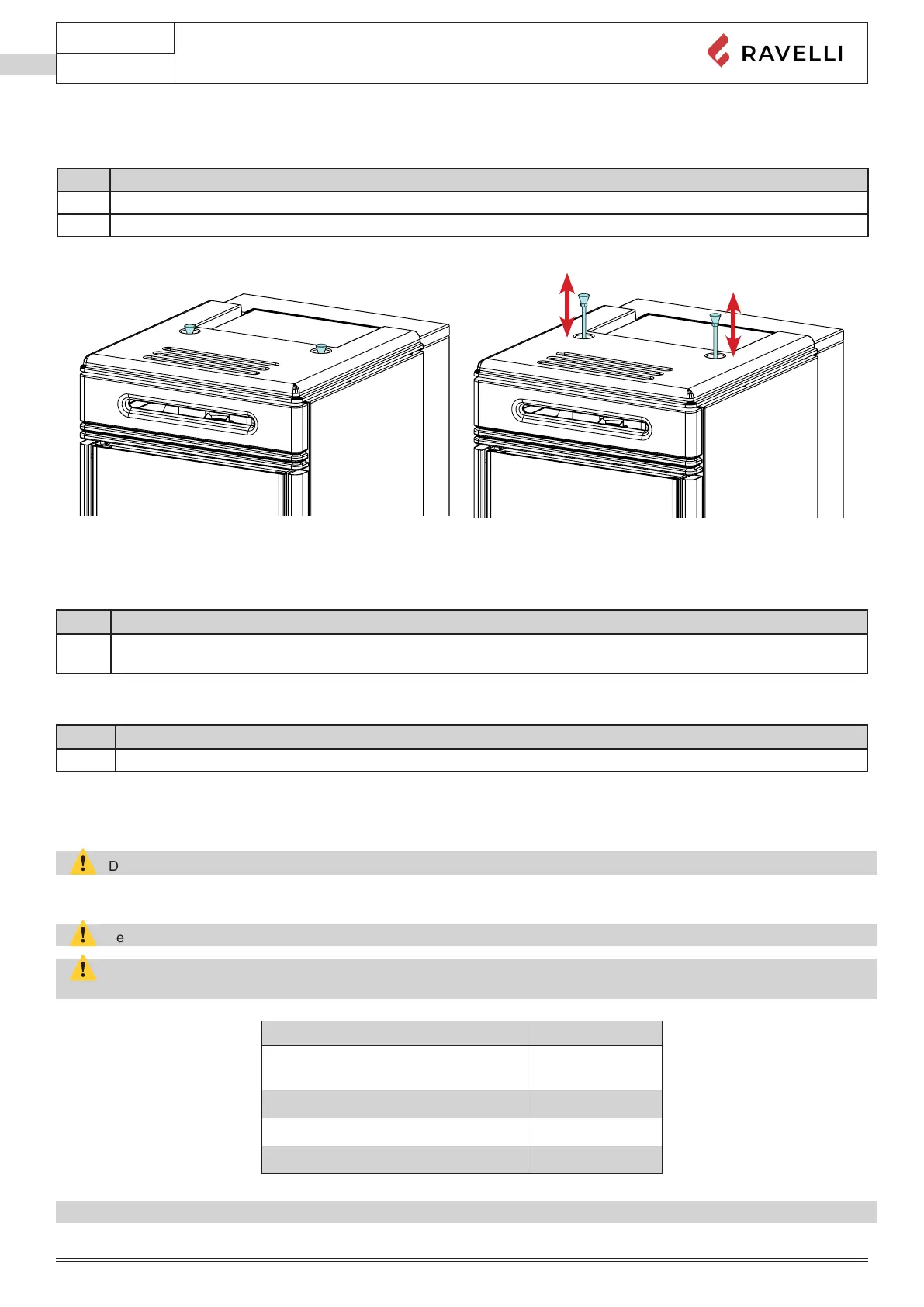 RAVELLI

D

e