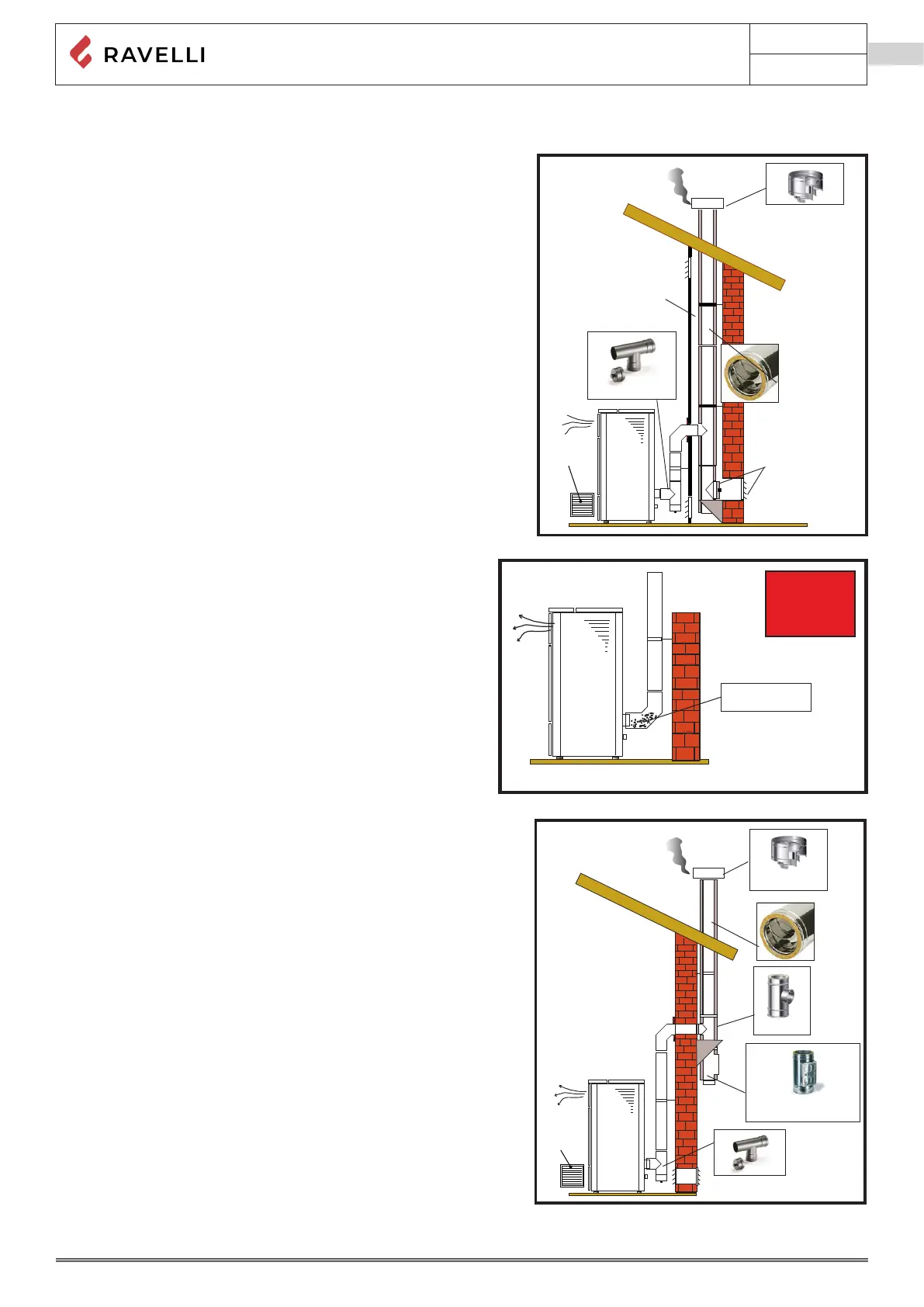 RAVELLI