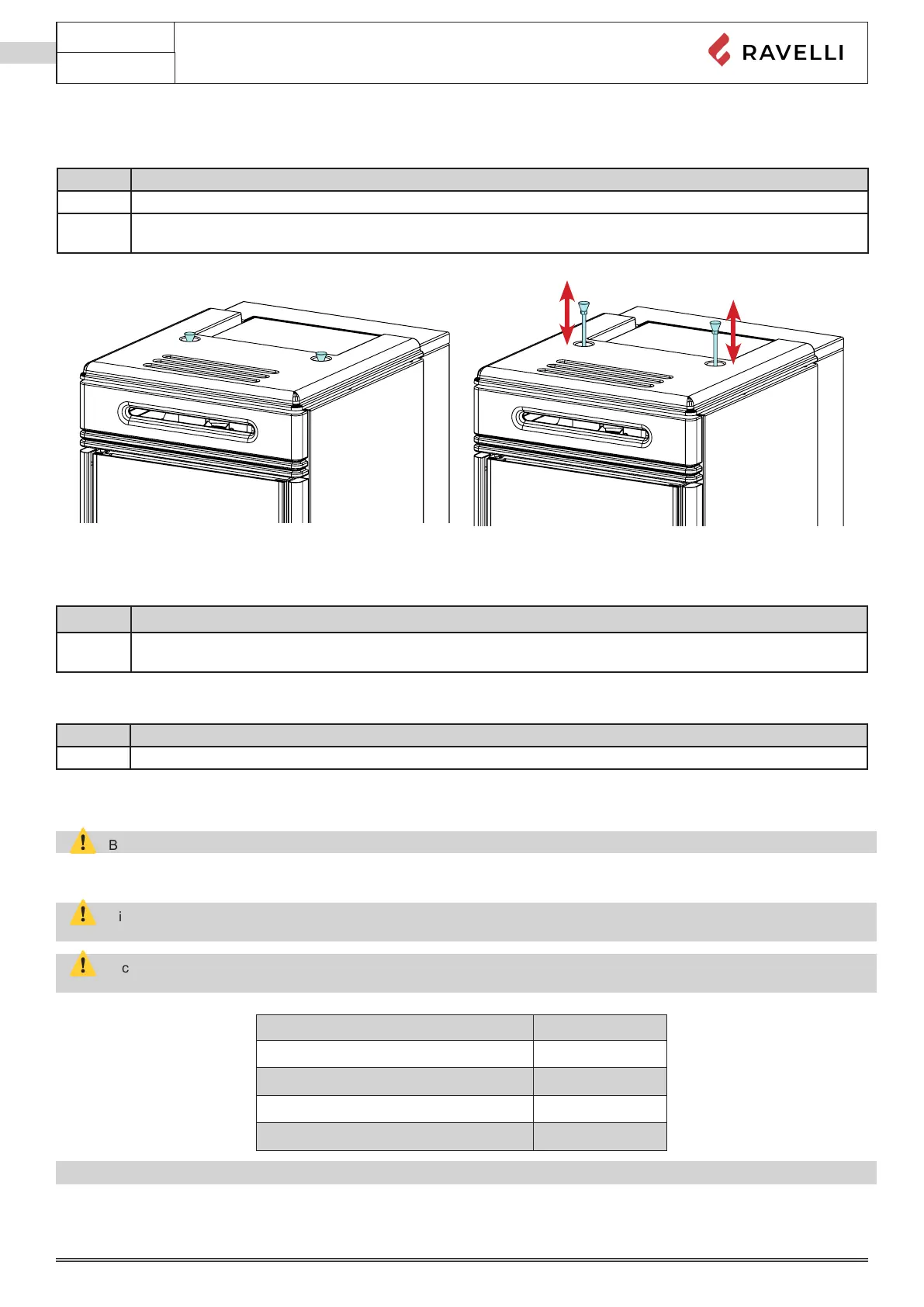 RAVELLI

B

i

c