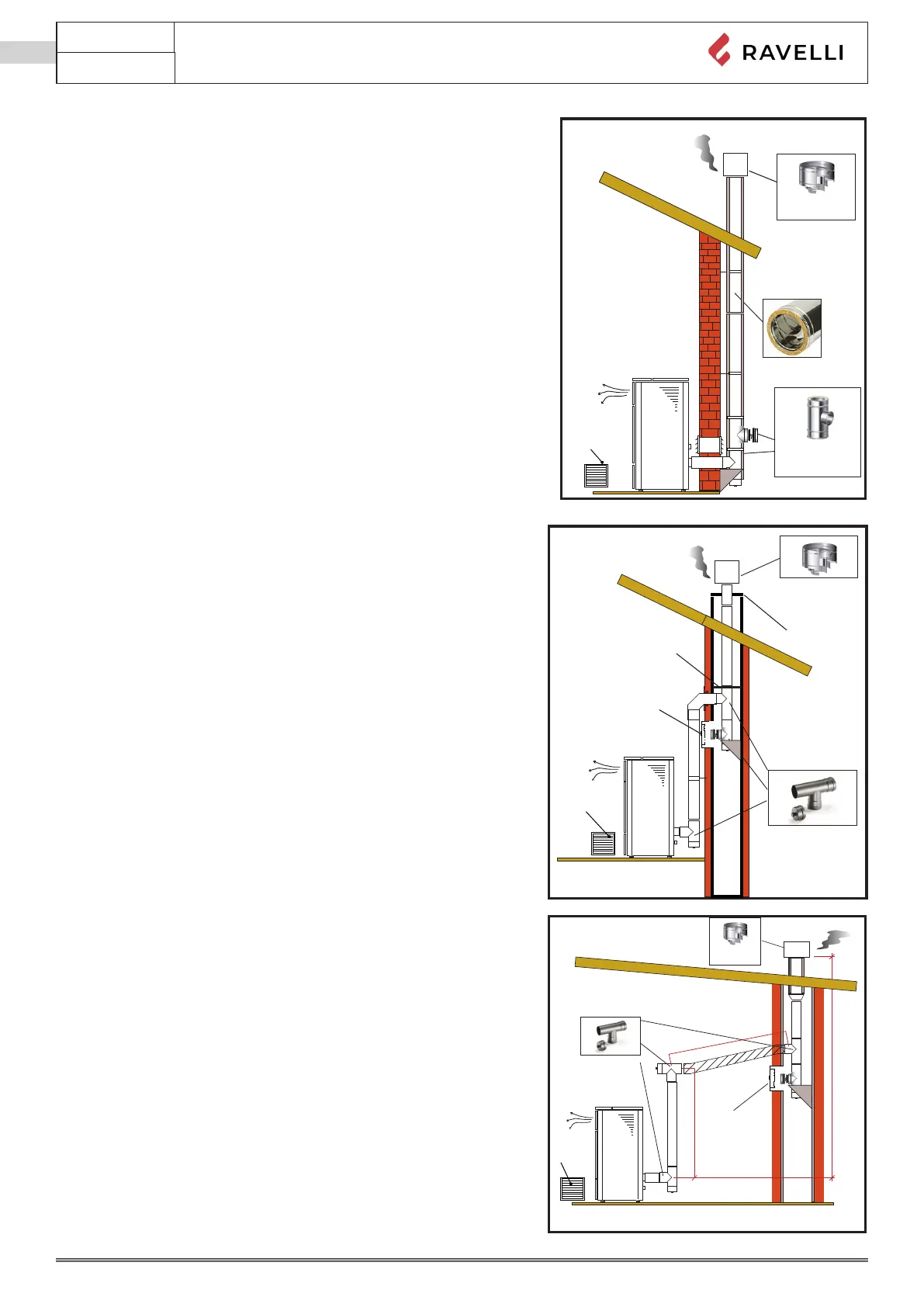 RAVELLI