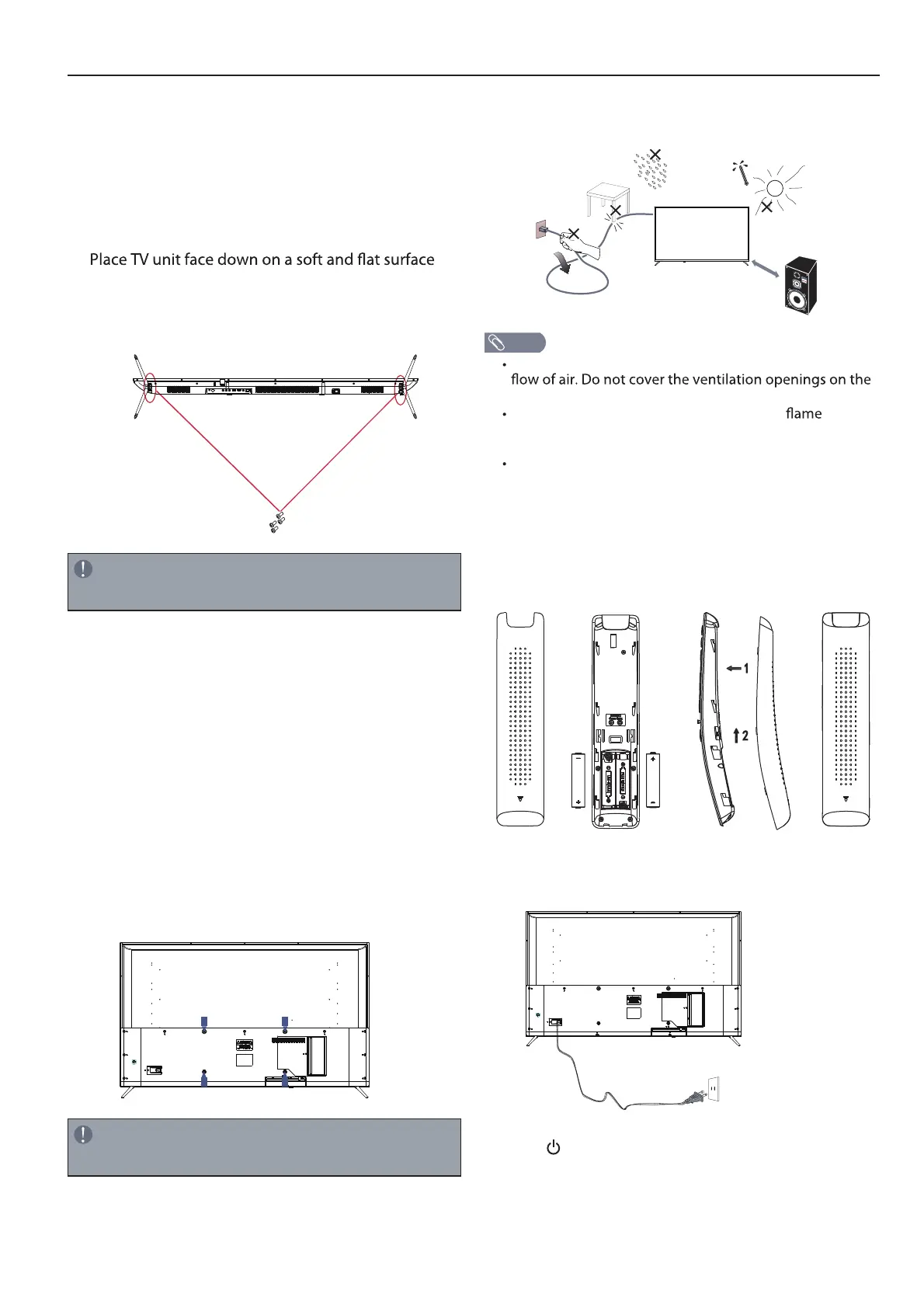 Place TV unit face down on a soft and flat surface

flow of air. Do not cover the ventilation openings on the

flame

1

2