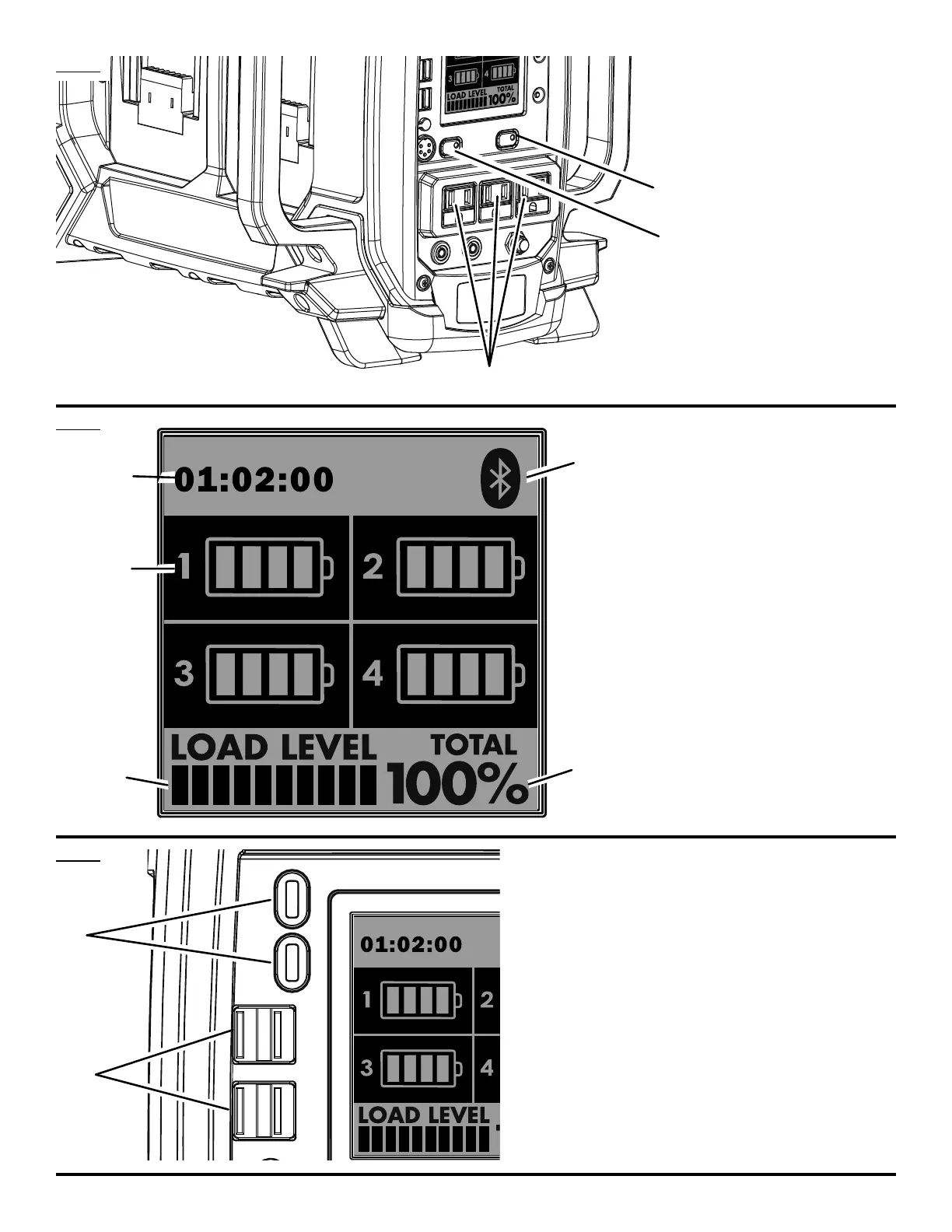 3 4
LOAD LEVEL TOTAL 100%

01:02:00

1 2

3 4

LOAD LEVEL TOTAL
100%

01:02:00
1 2
3 4
LOAD LEVEL