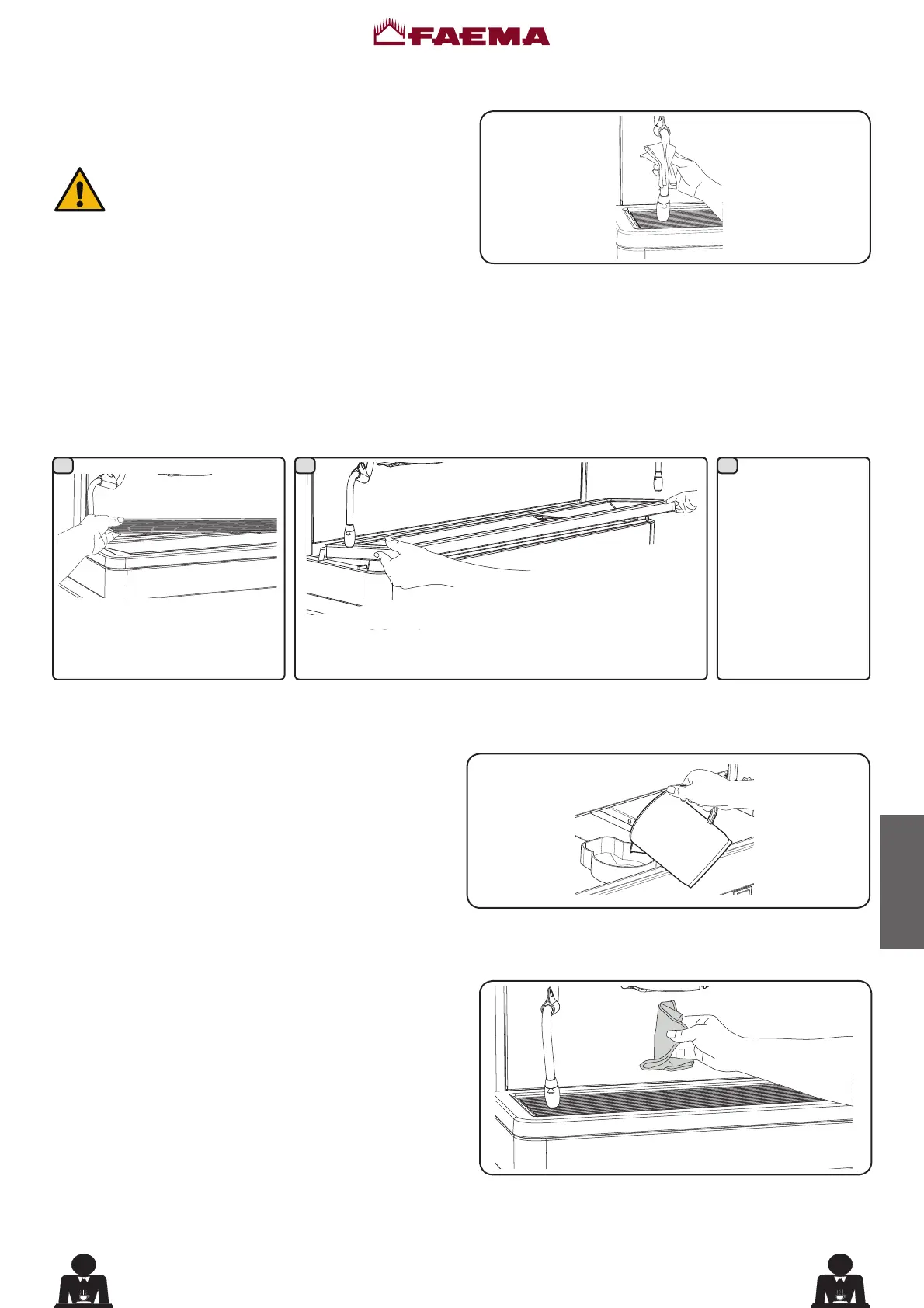 FAEMA