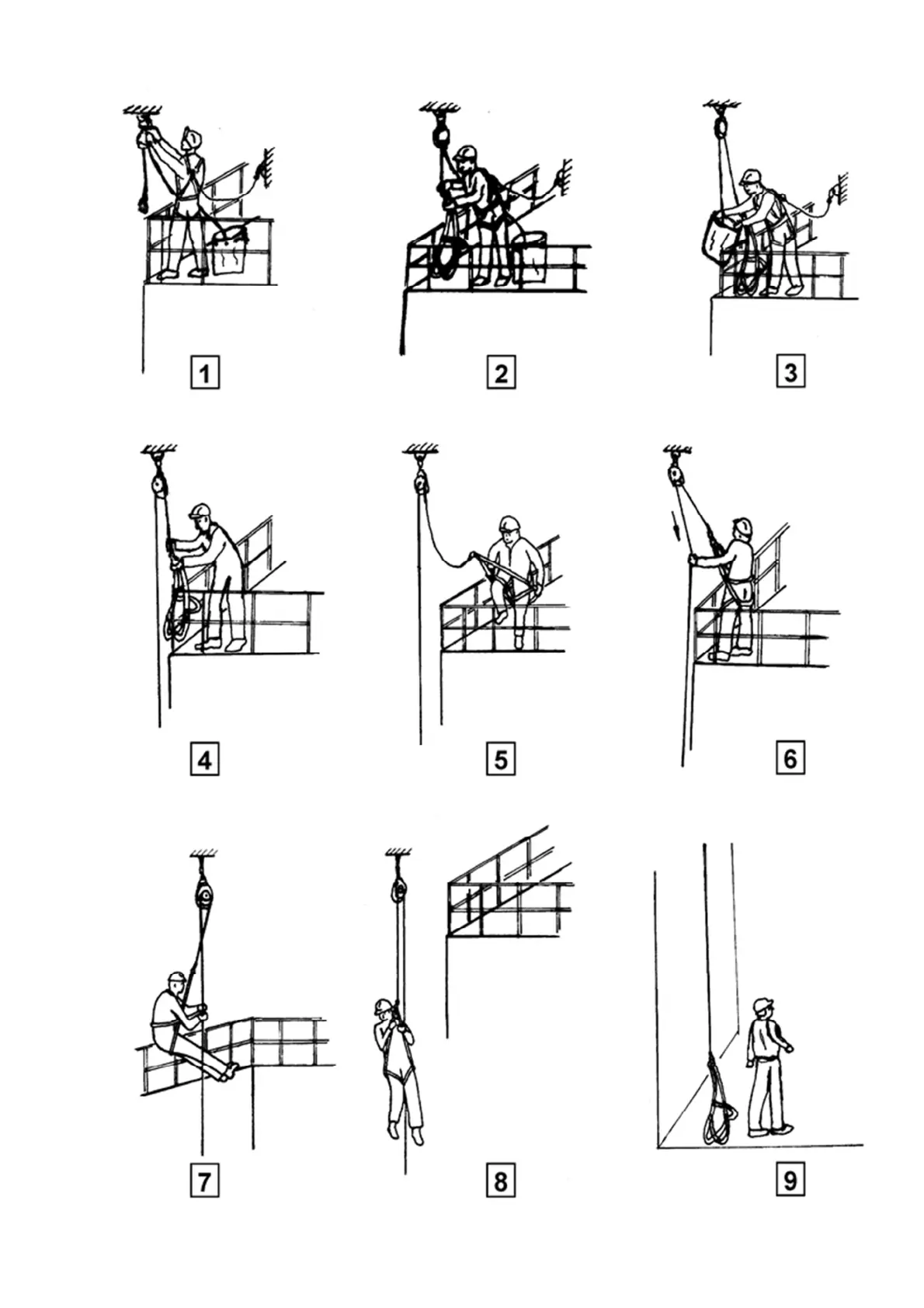 1

2

3

4

5

6

7

8

9