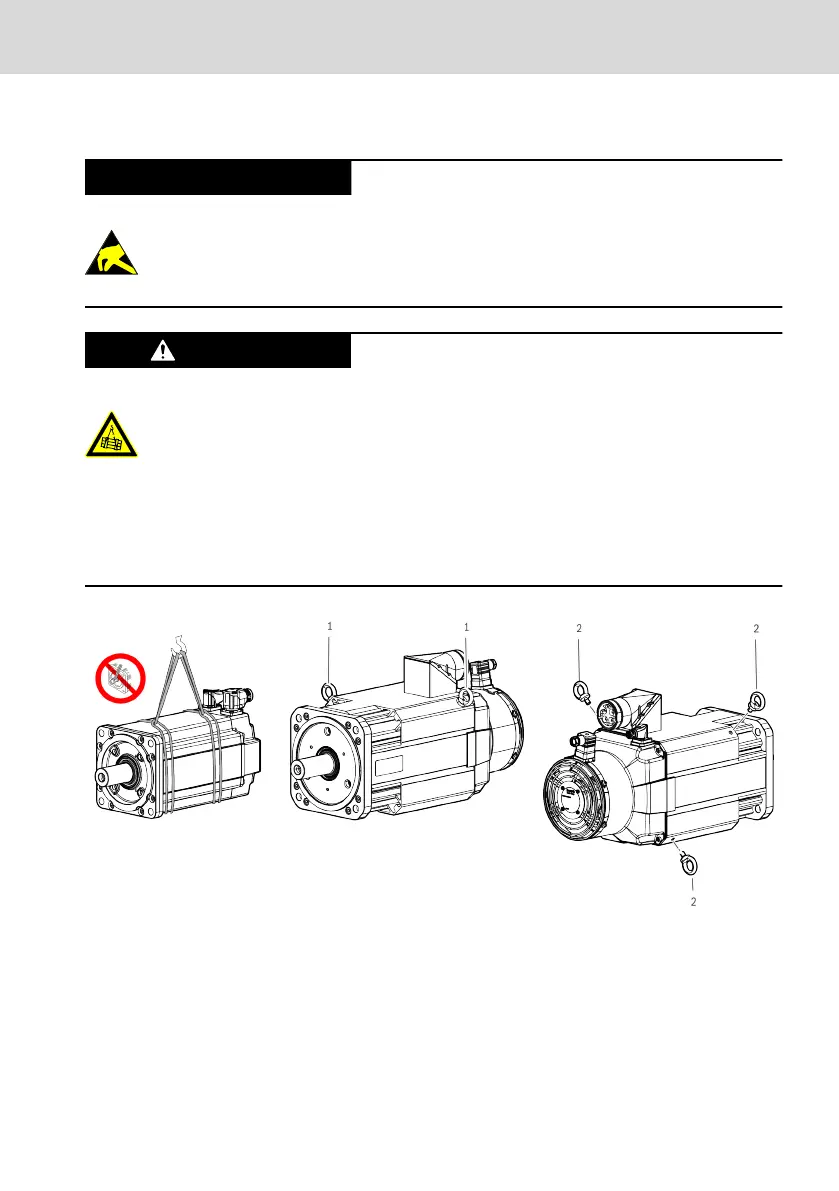 1

1

2

2

2