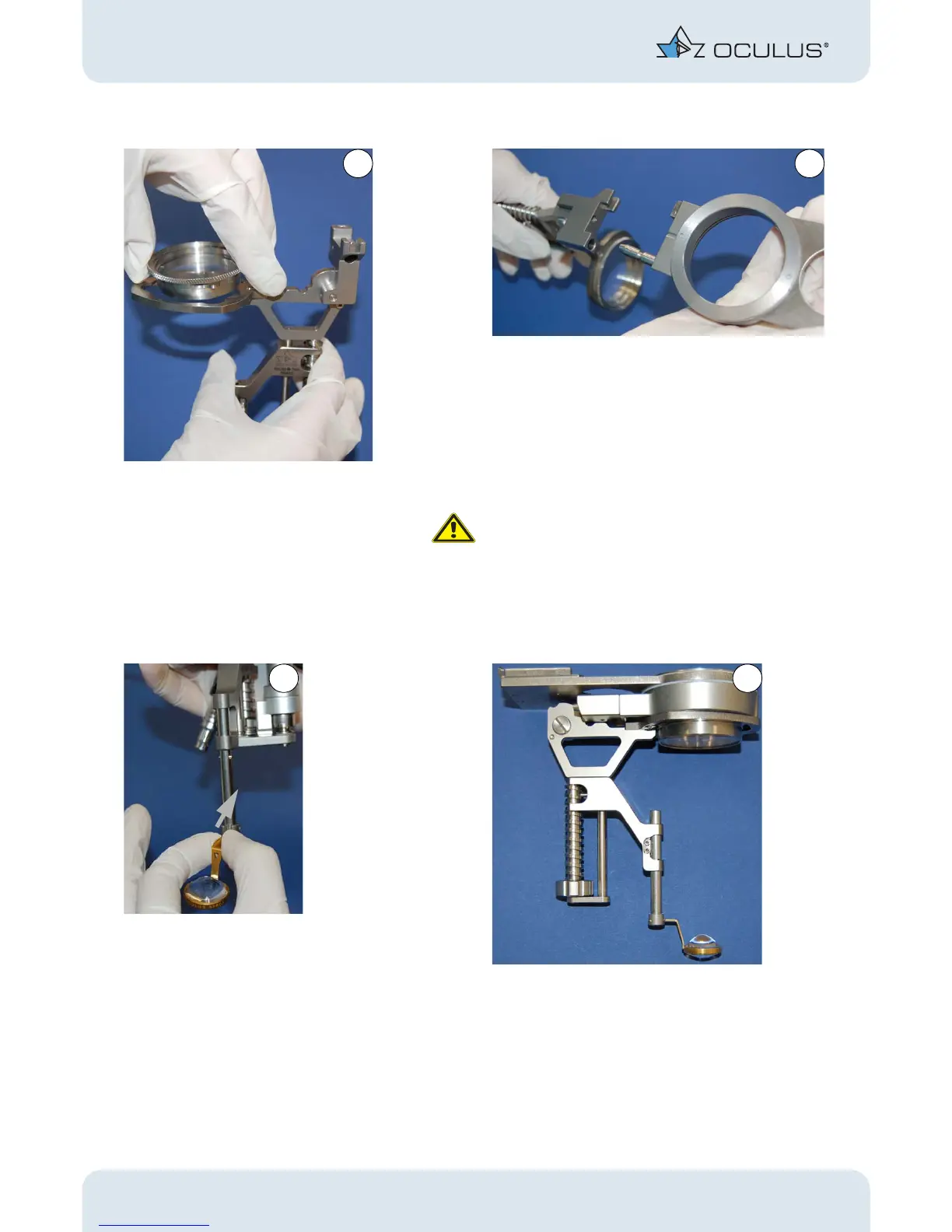 OCULUS®