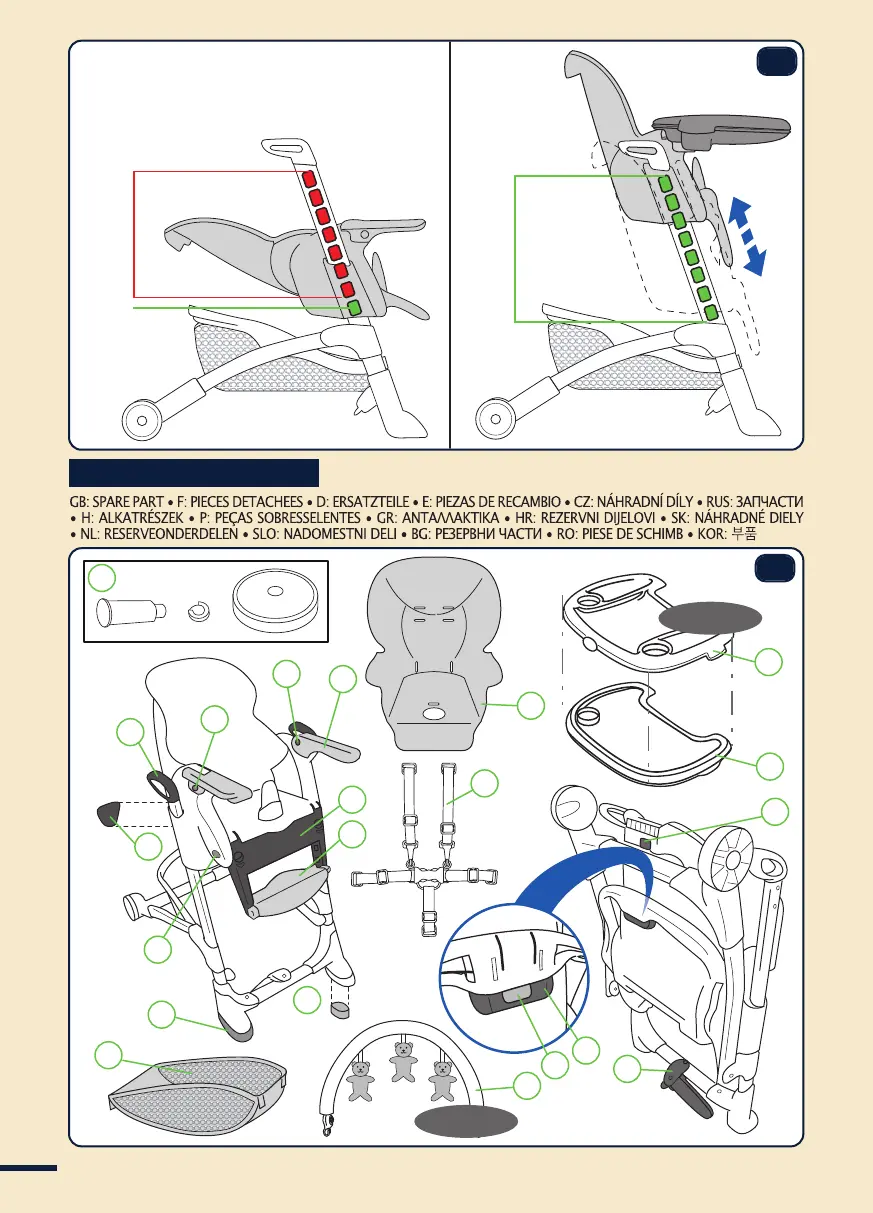 GB: SPARE PART • F: PIECES DETACHEES • D: ERSATZTEILE • E: PIEZAS DE RECAMBIO • CZ: NÁHRADNÍ DÍLY • RUS: ЗАПЧАСТИ • H: ALKATRÉSZEK • P: PEÇAS SOBRESSELENTES • GR: ΑΝΤΑΛΛΑΚΤΙΚΑ • HR: REZERVNI DIJELOVI • SK: NÁHRADNÉ DIELY • NL: RESERVEONDERDELEN • SLO: NADOMESTNI DELI • BG: РЕЗЕРВНИ ЧАСТИ • RO: PIESE DE SCHIMB • KOR: 부품