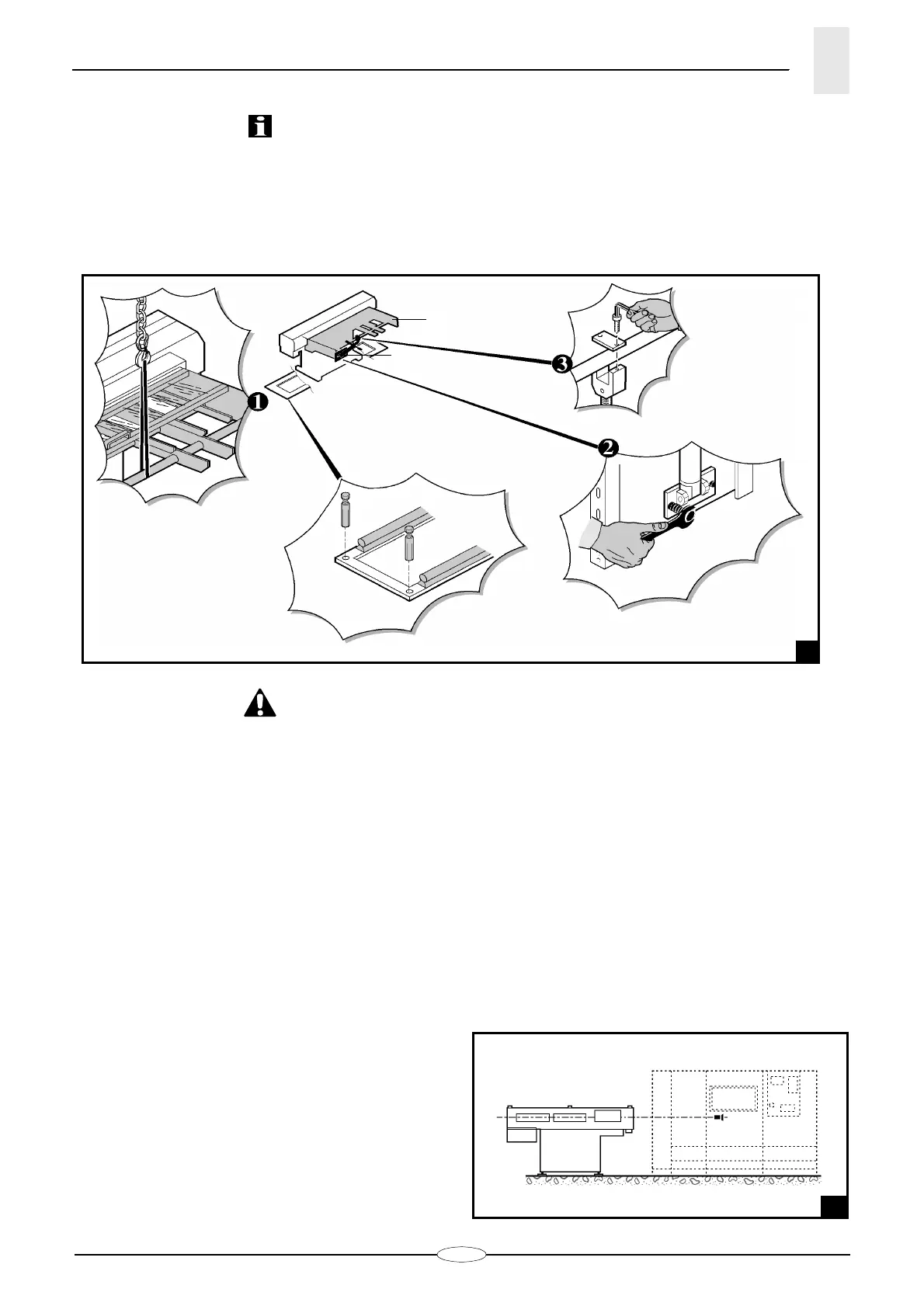 1

2

3