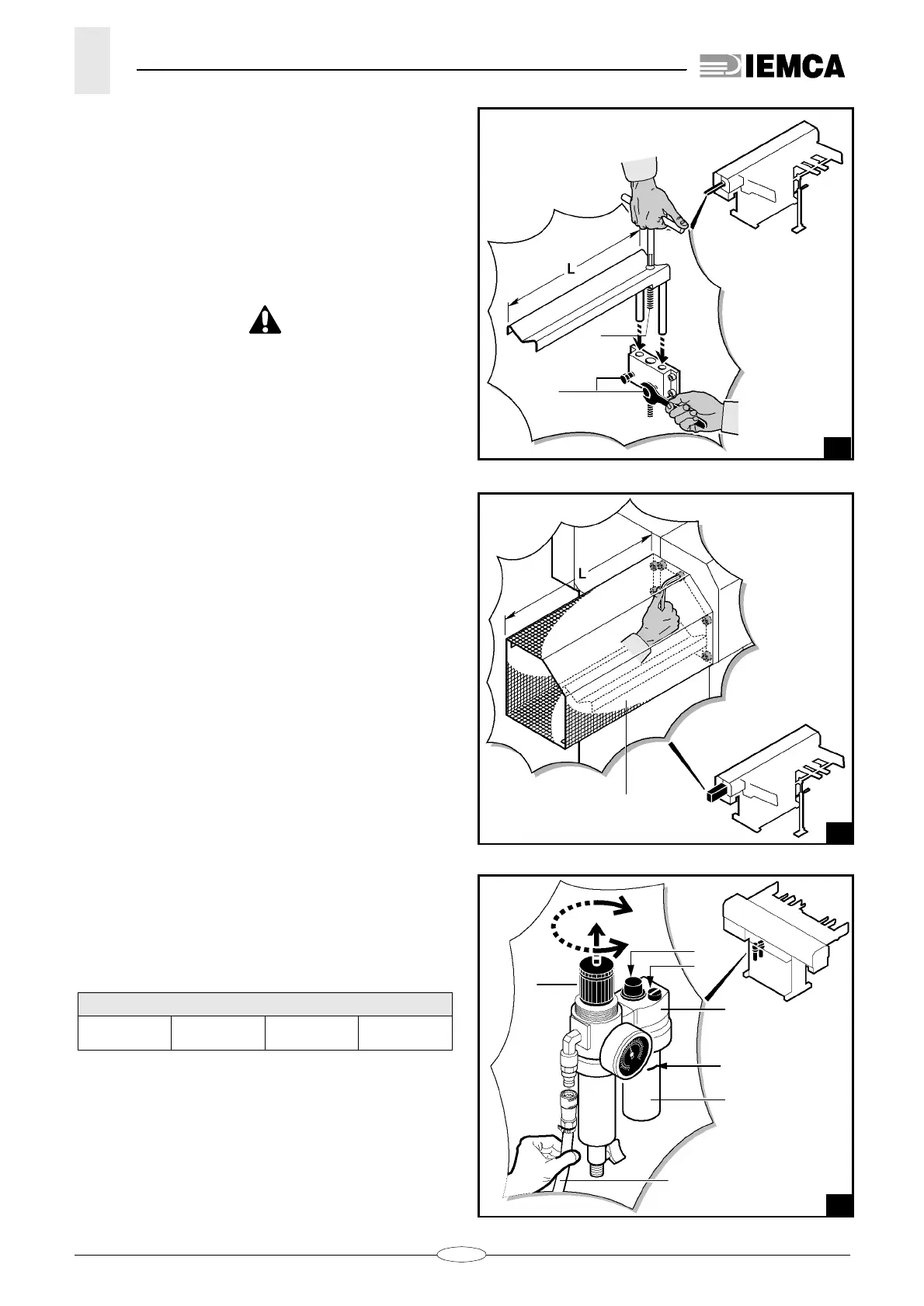 IEMCA

L

L