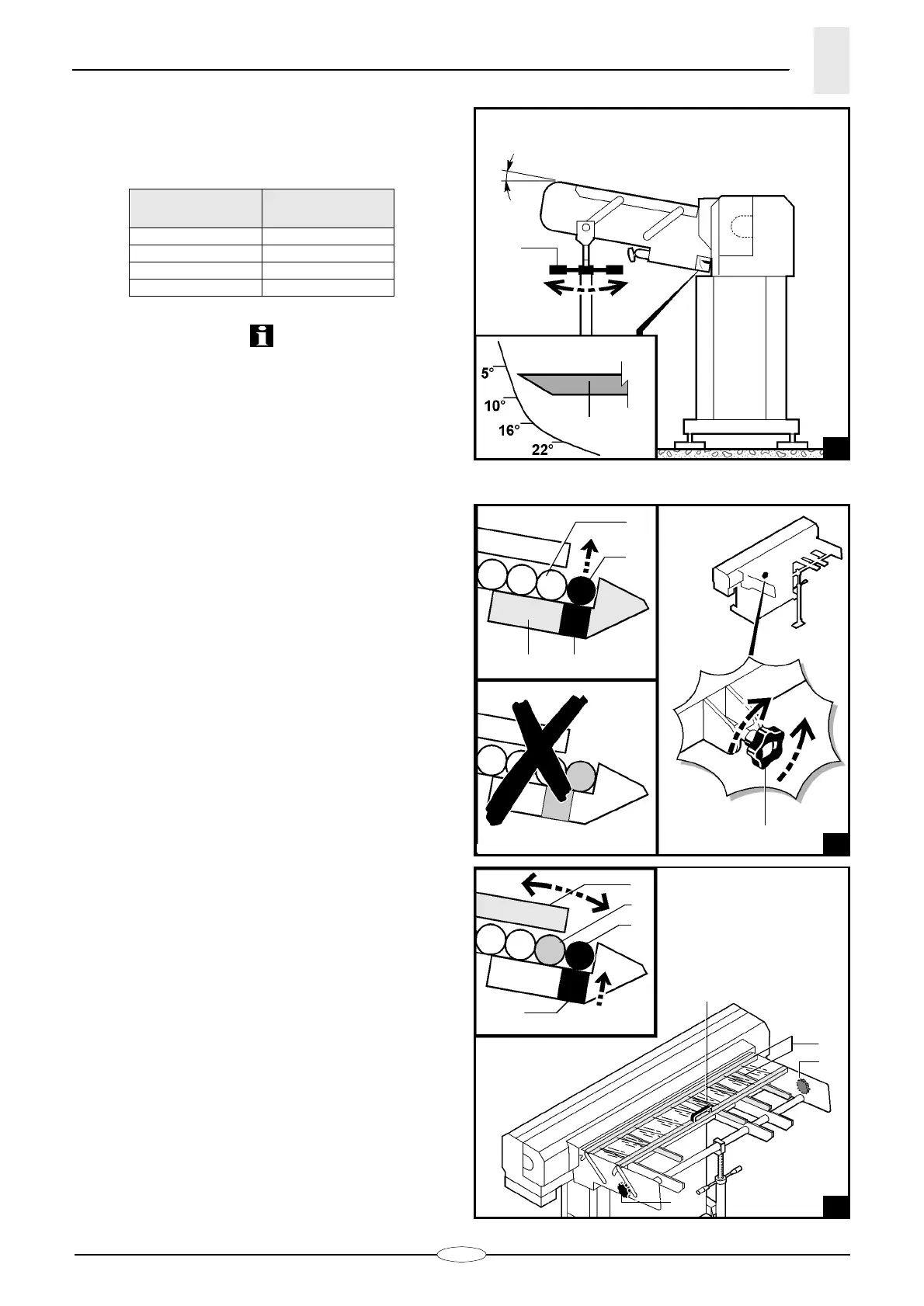 5°

10°

16°

22°