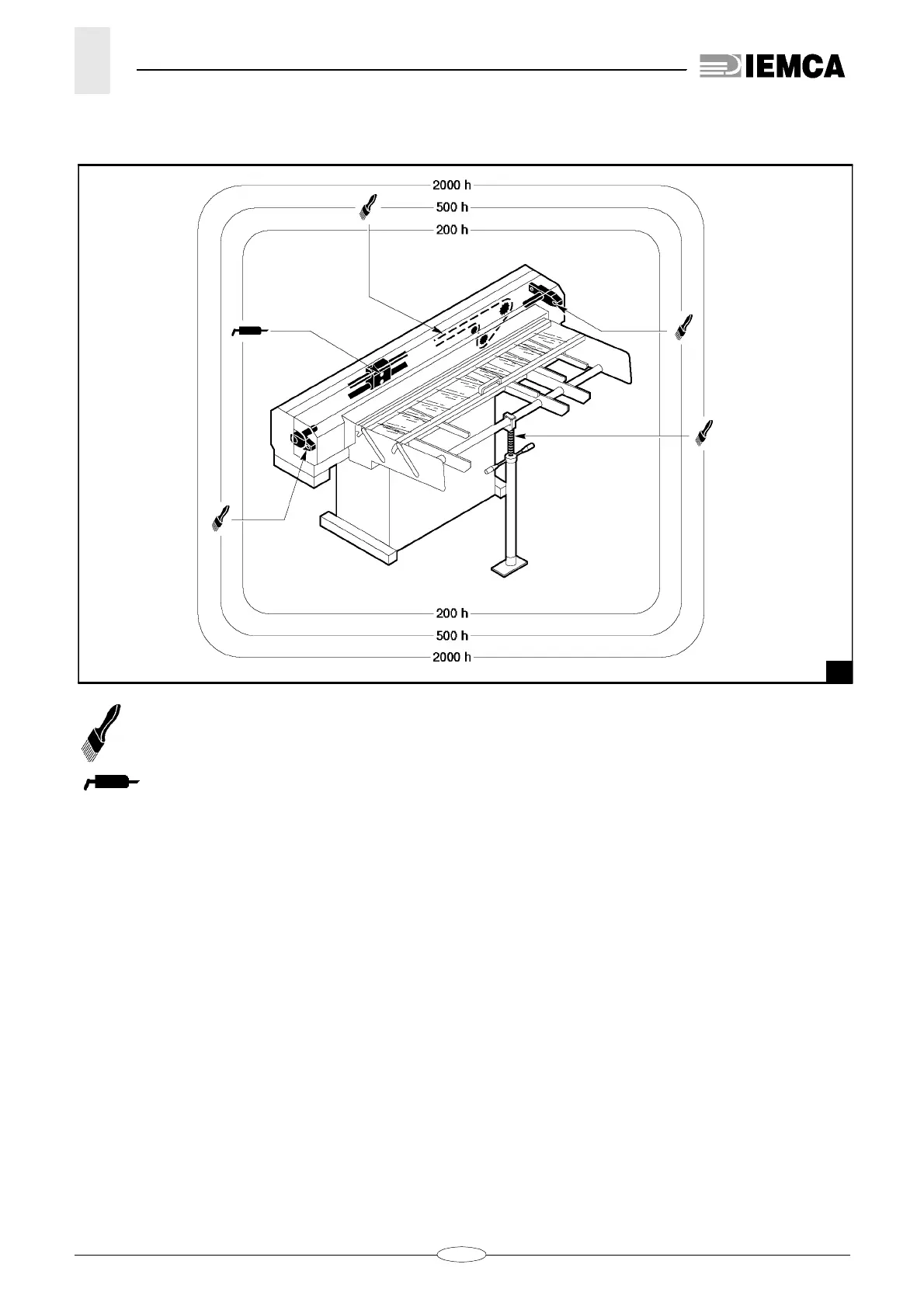 IEMCA

2000 h
500 h
200 h

200 h
500 h
2000 h