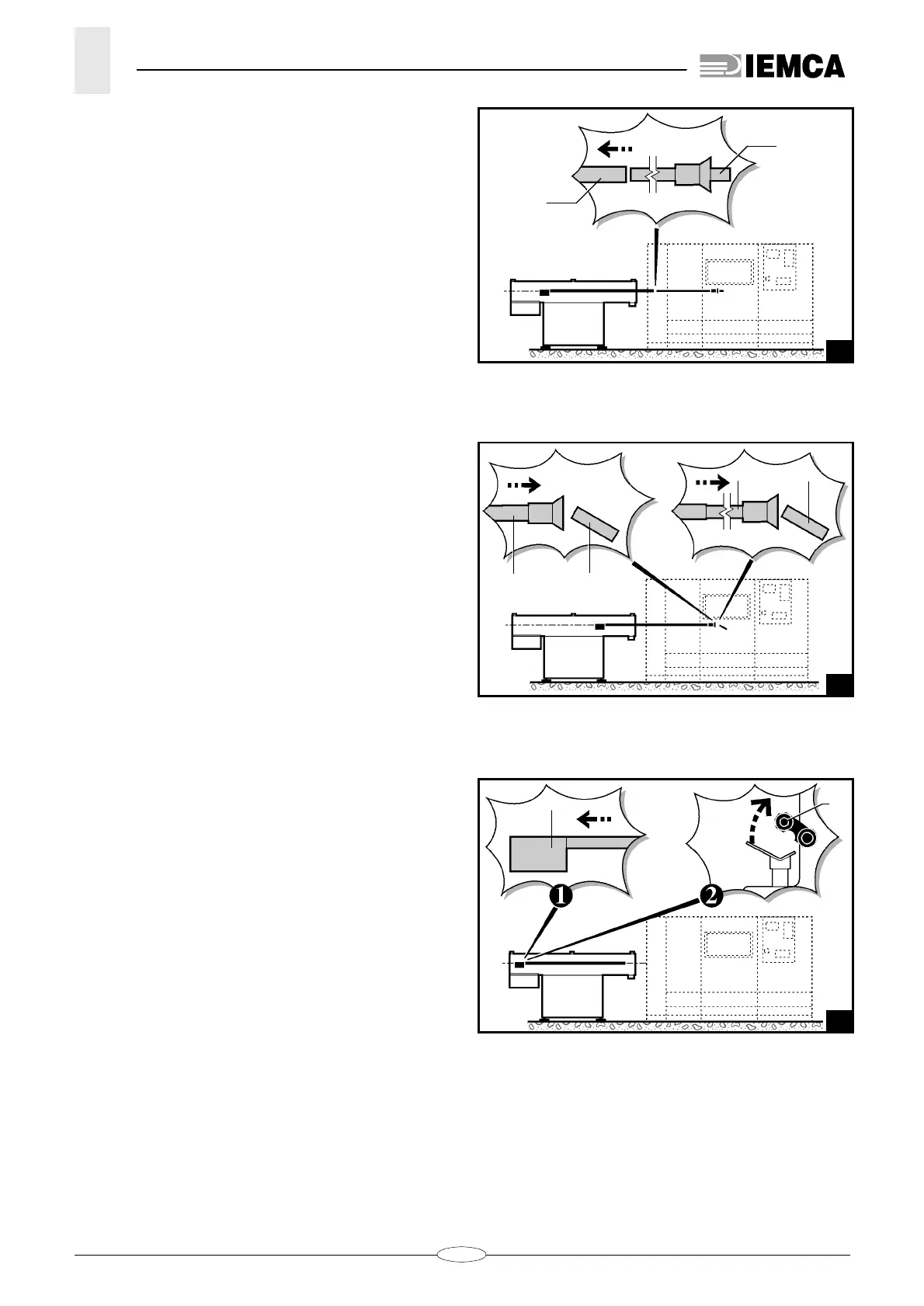 IEMCA

1

2