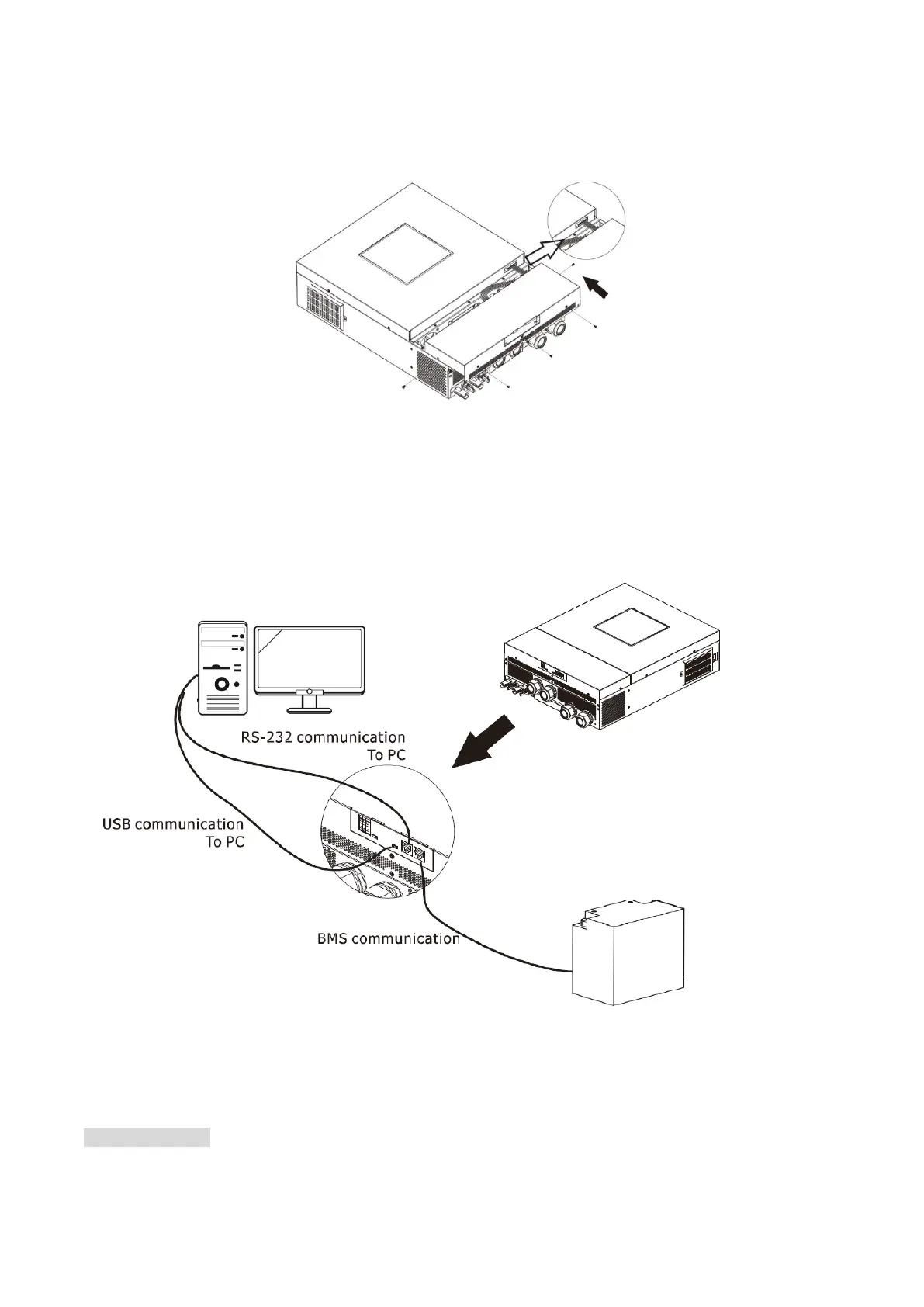 RS-232 communication
To PC

USB communication
To PC

BMS communication