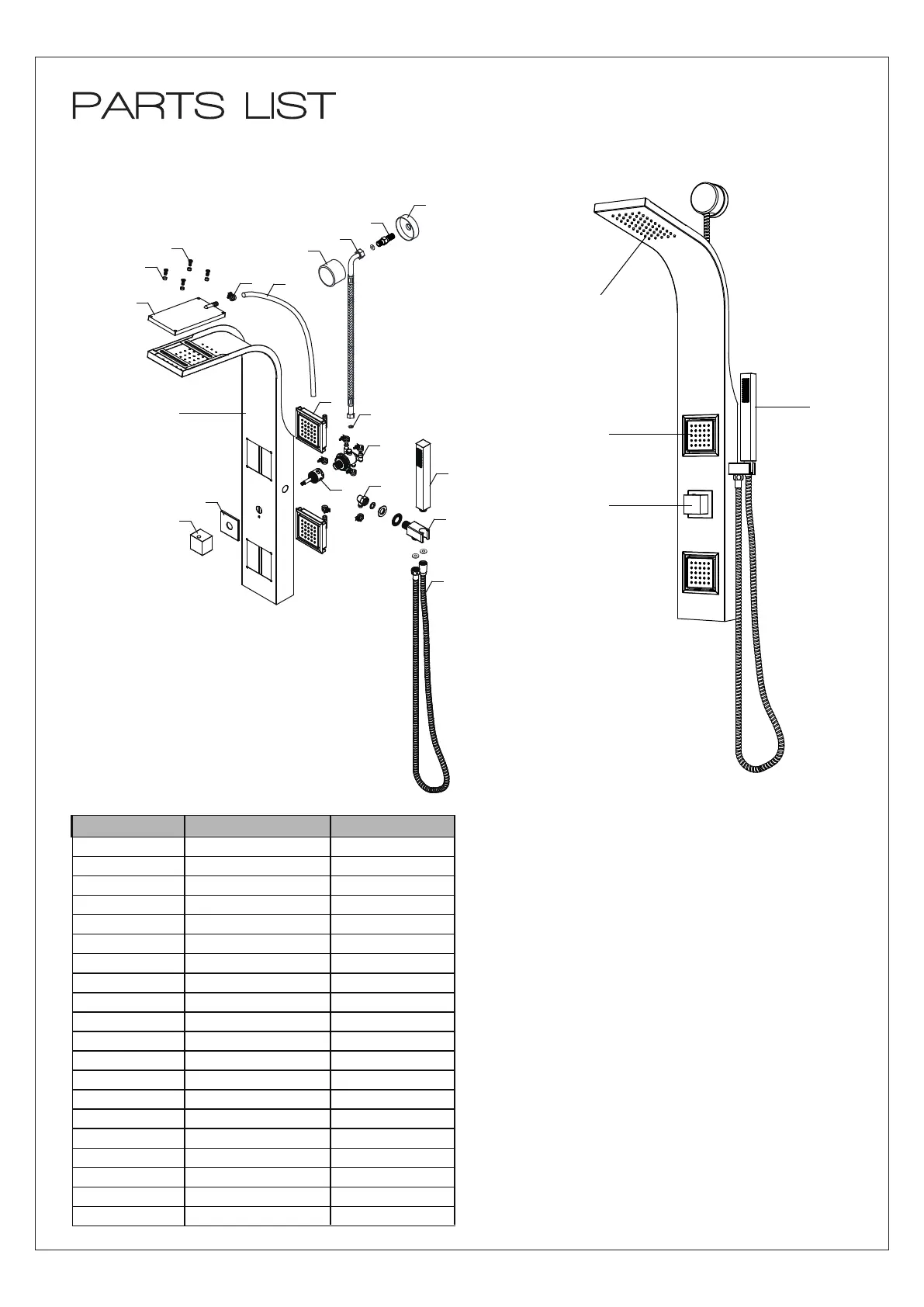 PARTS LIST