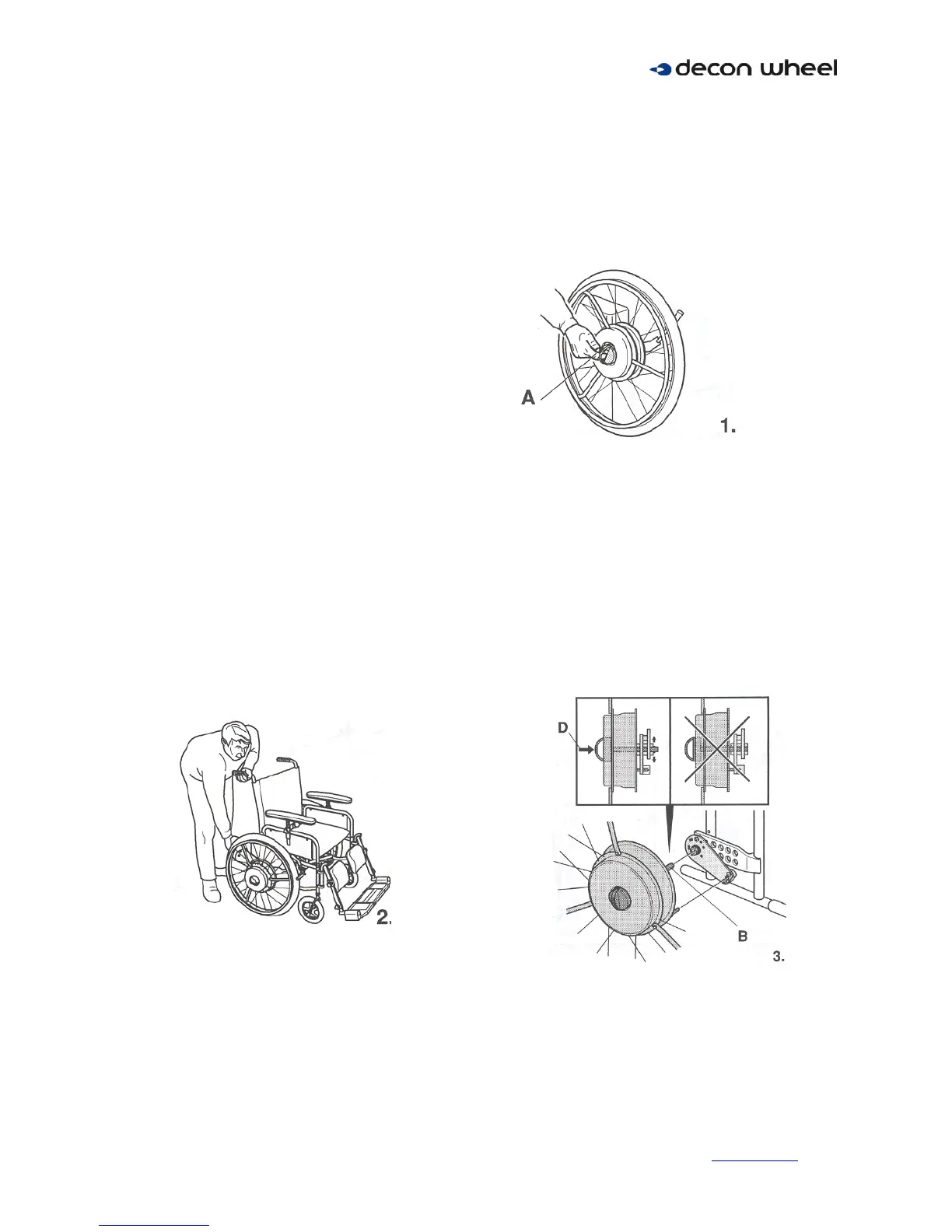 decon wheel

A

1.

2.

D

B

3.