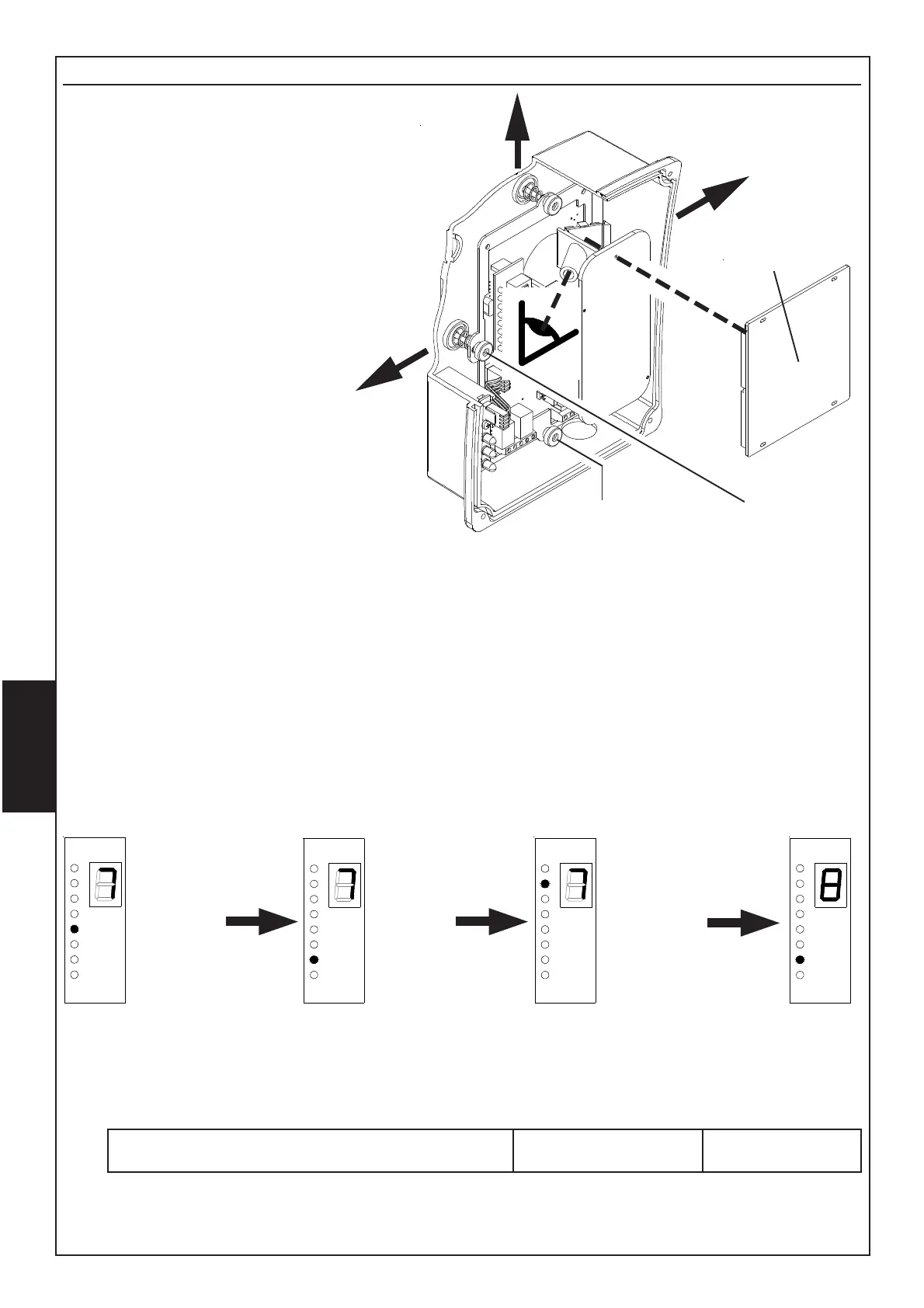 7

7

7

8