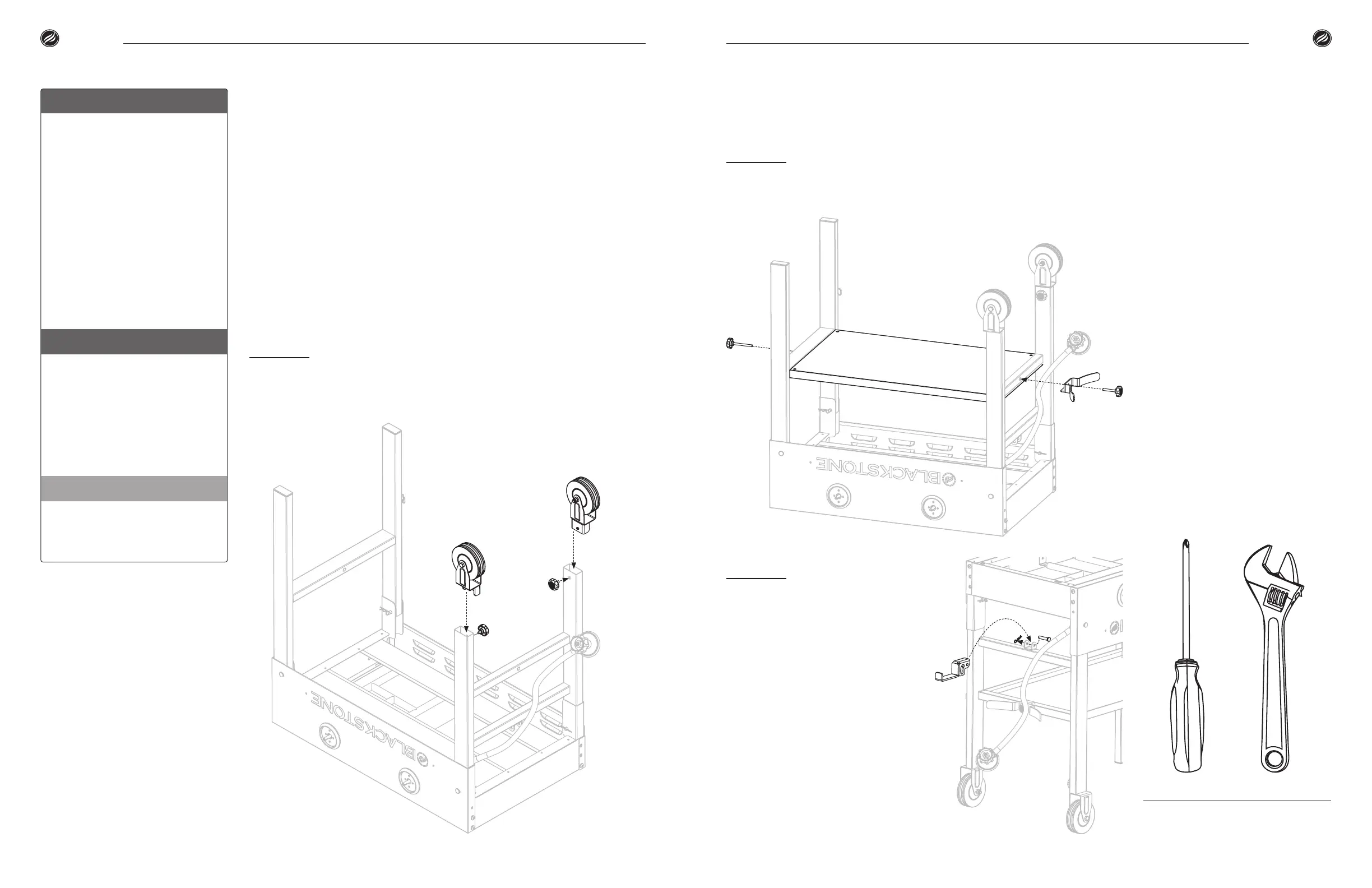 BLACKSTONE

BLACKSTONE