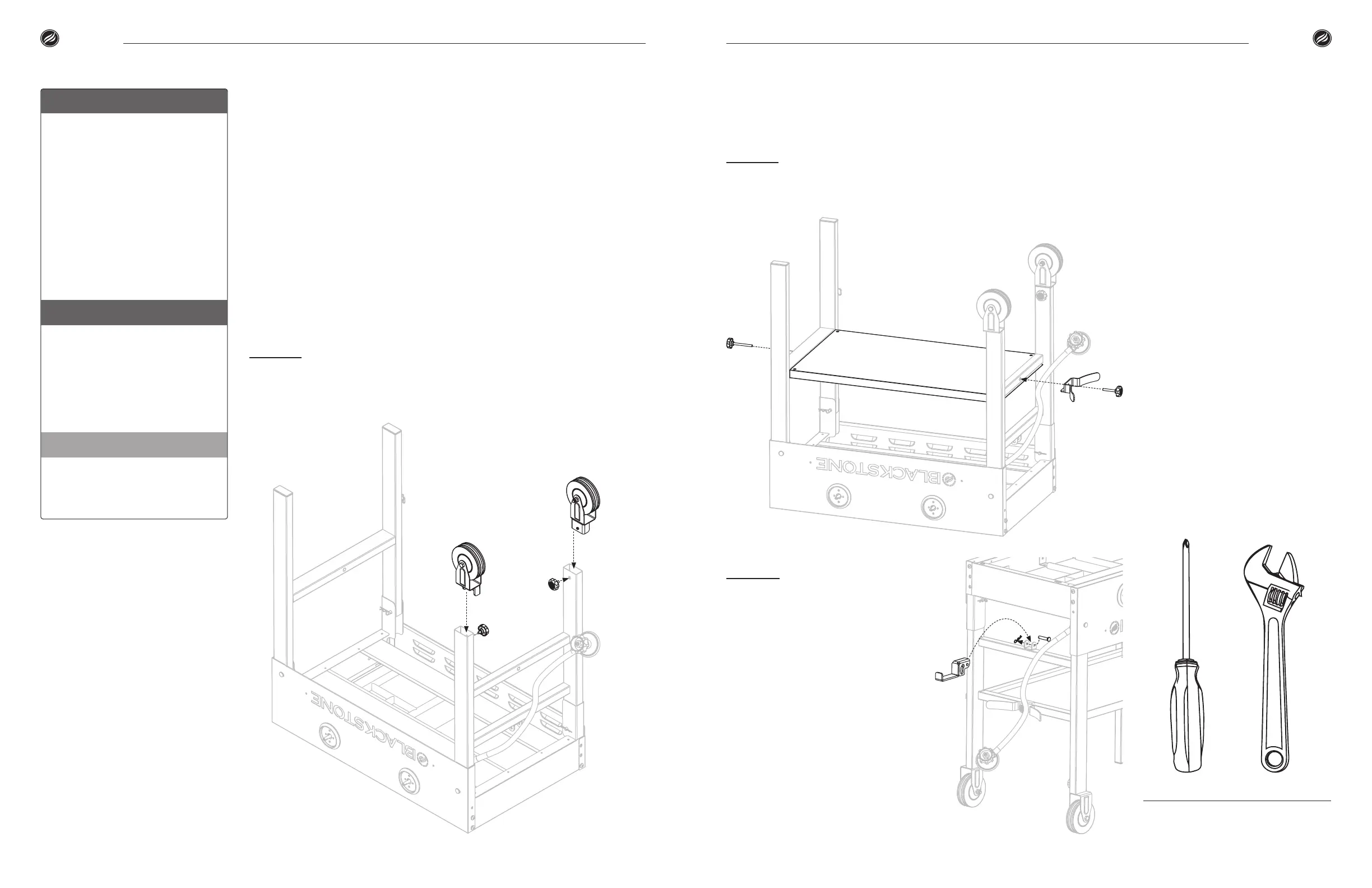 BLACKSTONE

BLACKSTONE