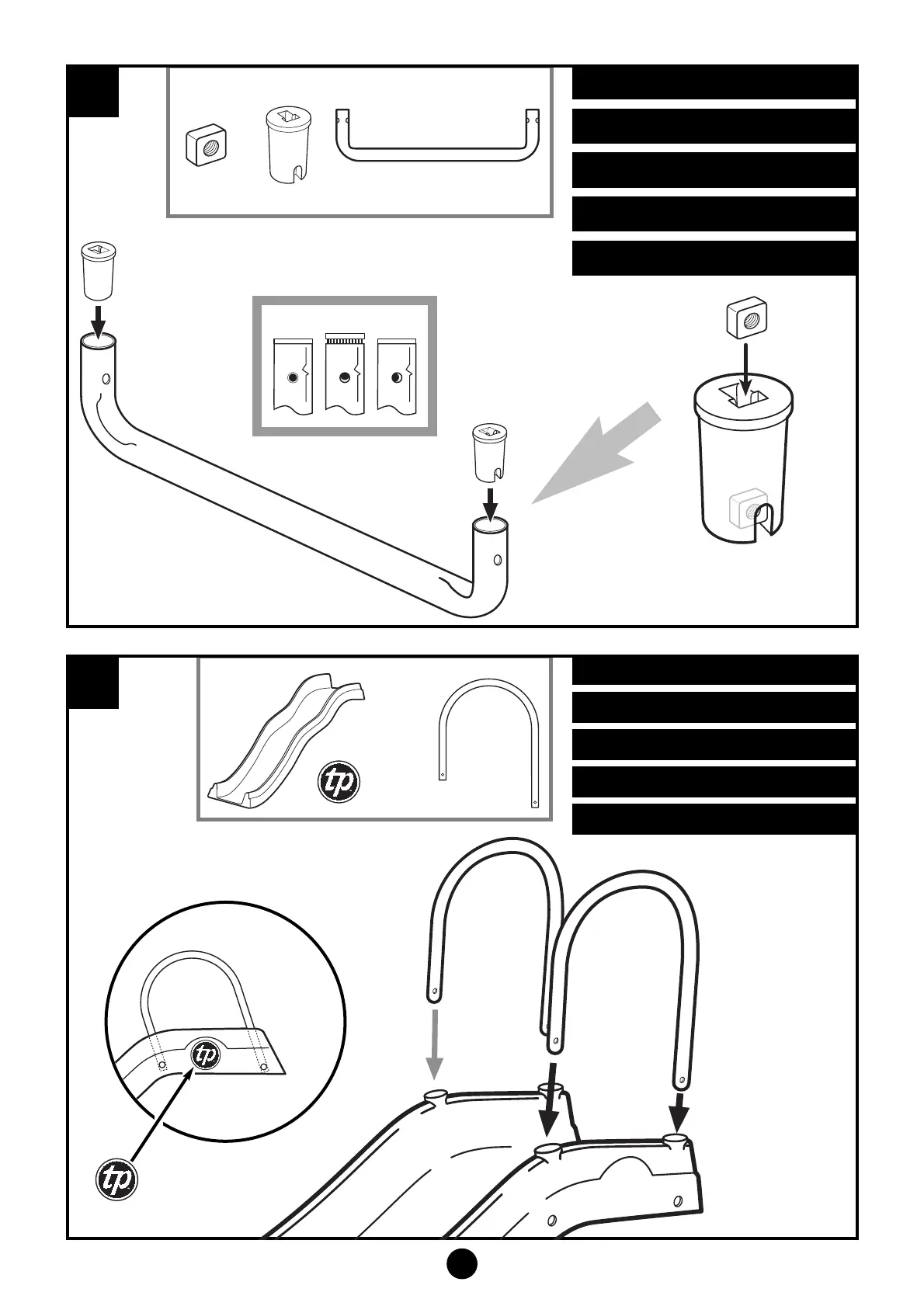 tp

tp

tp