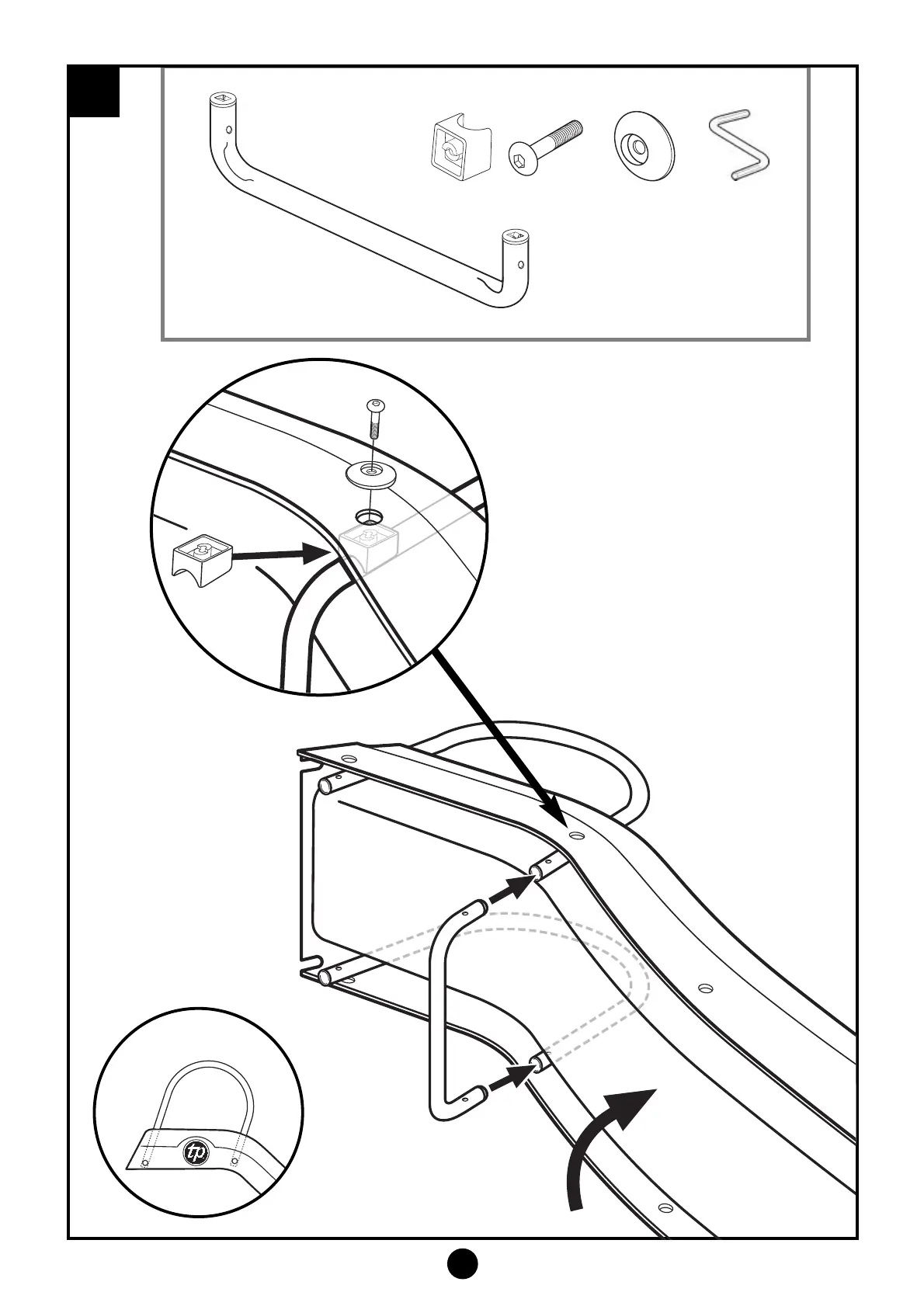 tp