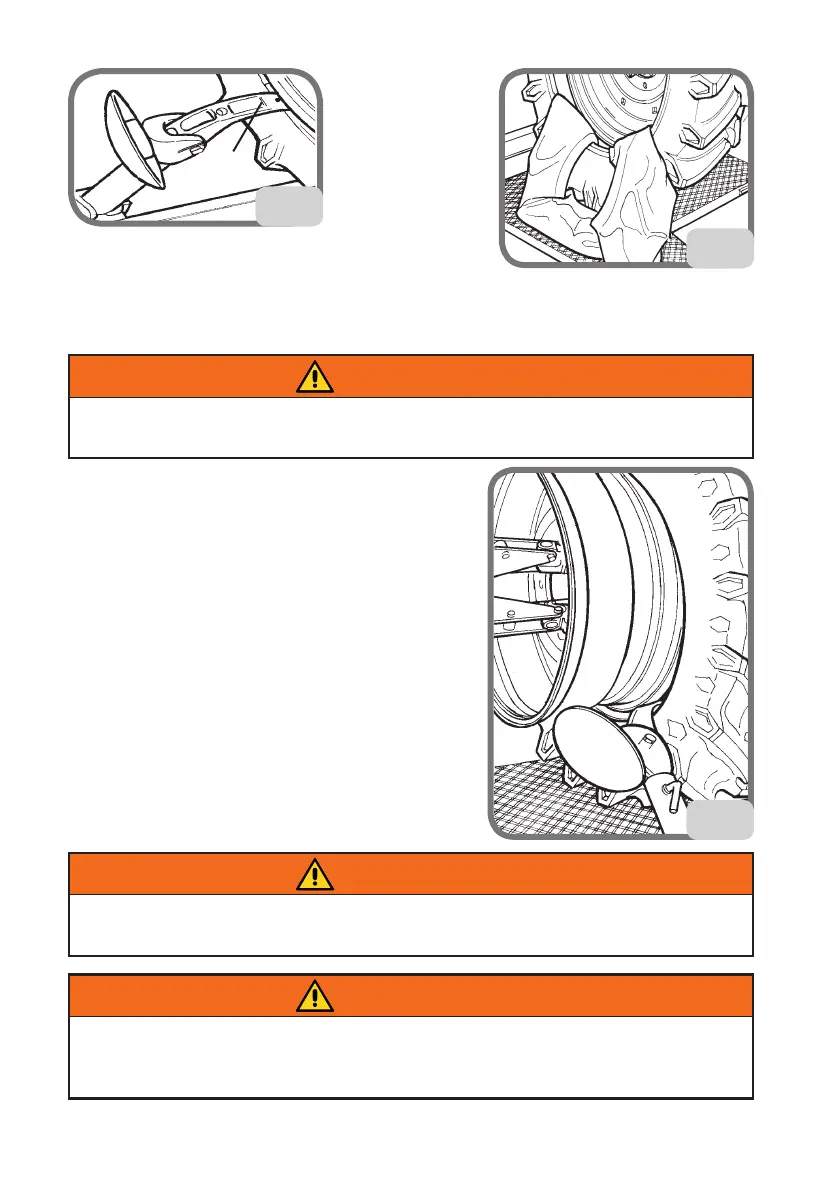 1