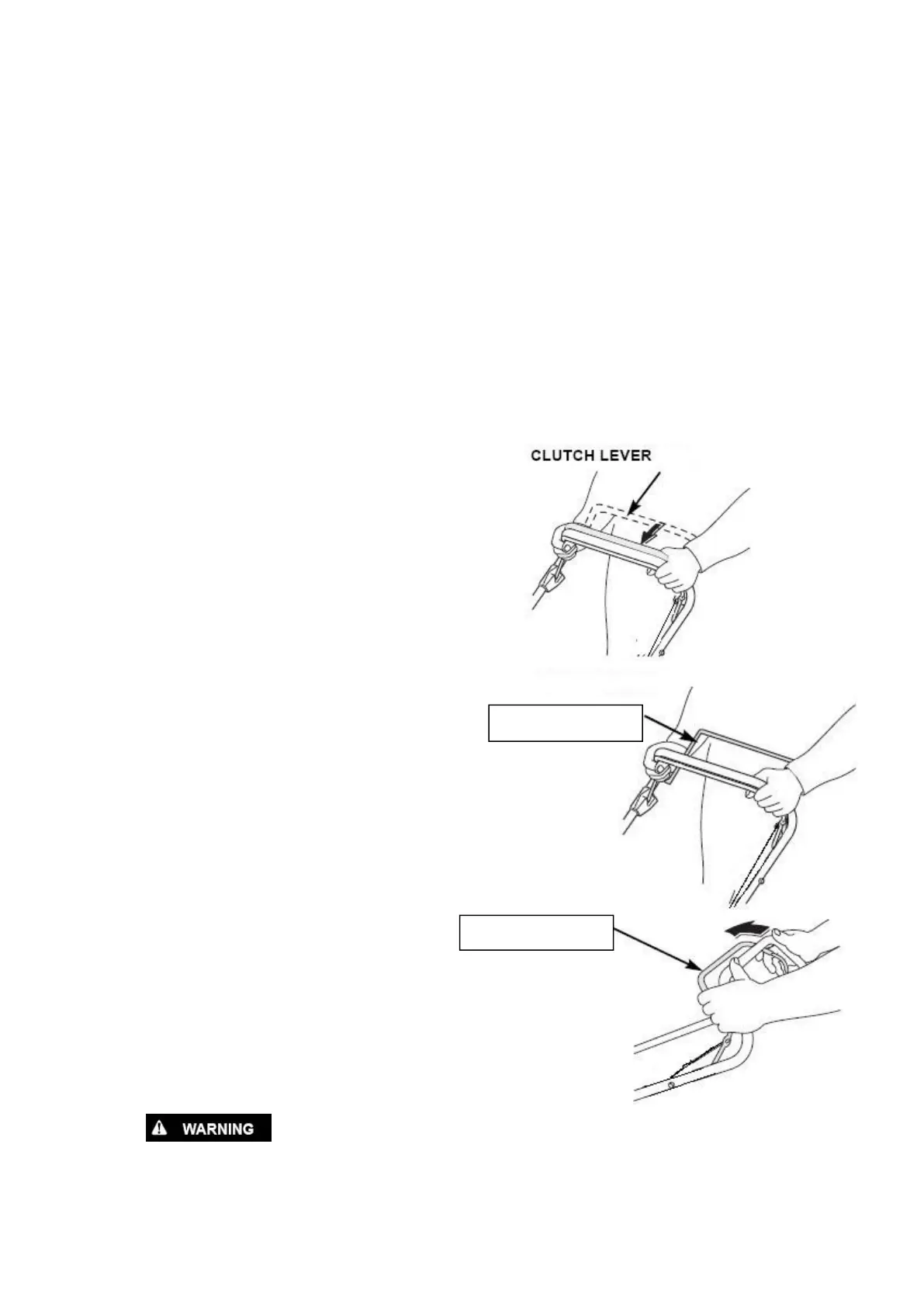 CLUTCH LEVER

WARNING