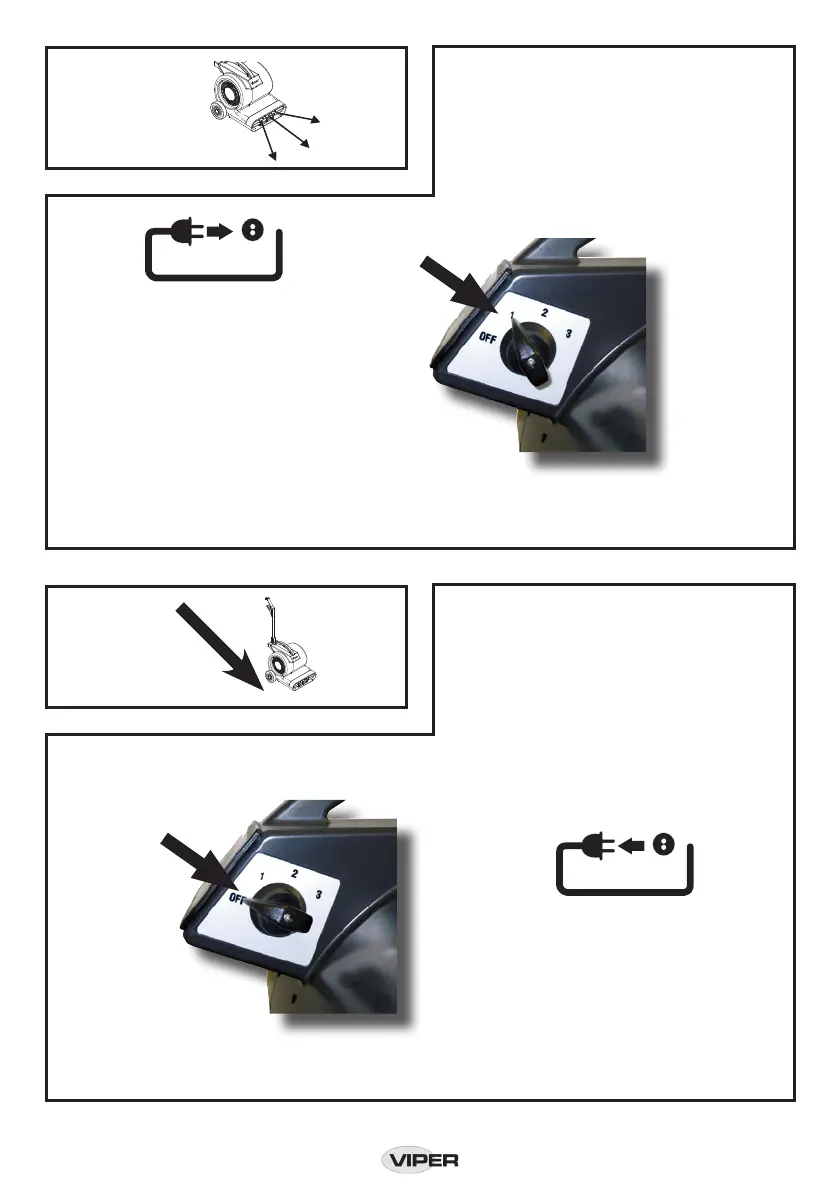 OFF 1 2 3

OFF 1 2 3

VIPER