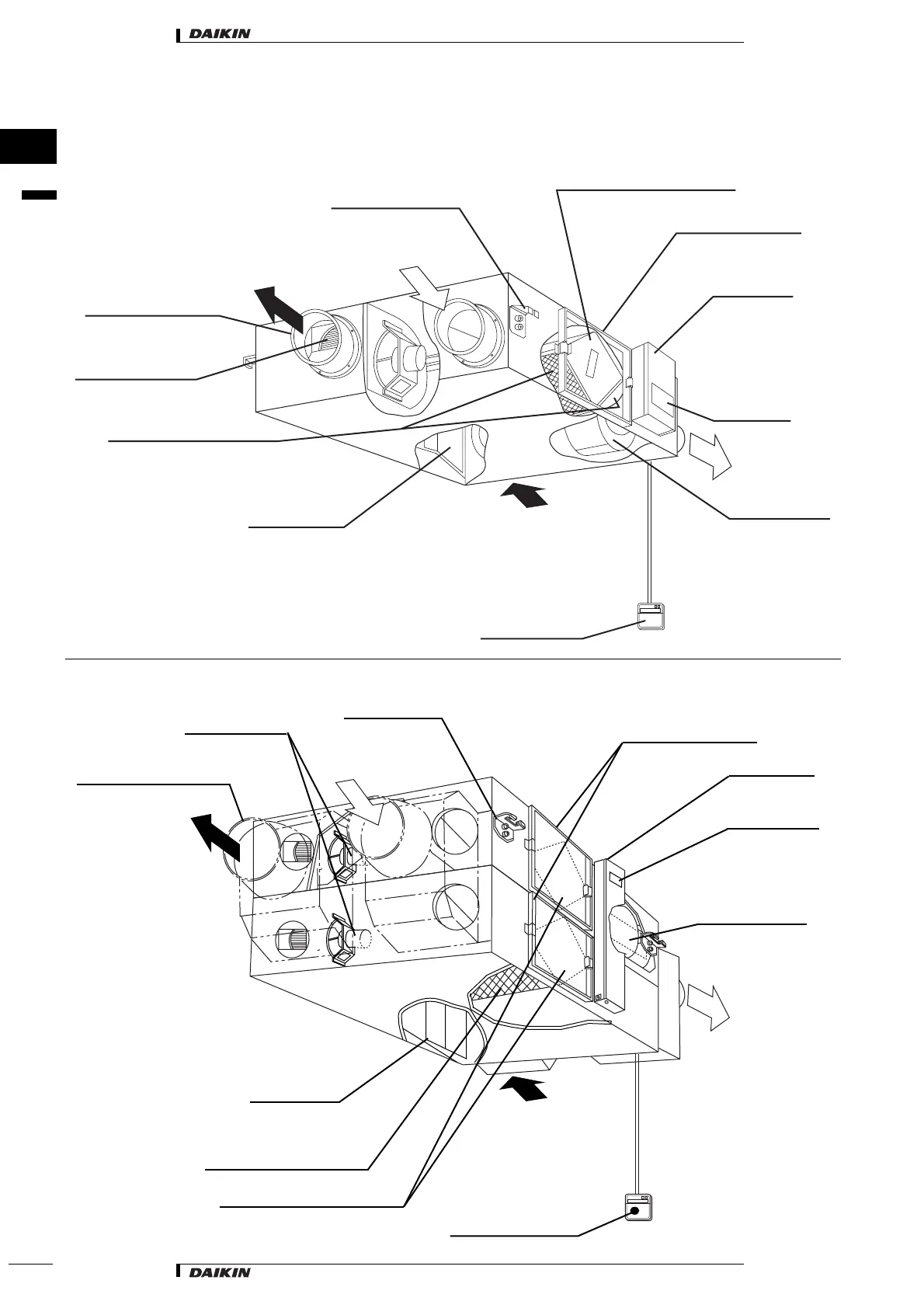 DAIKIN

DAIKIN