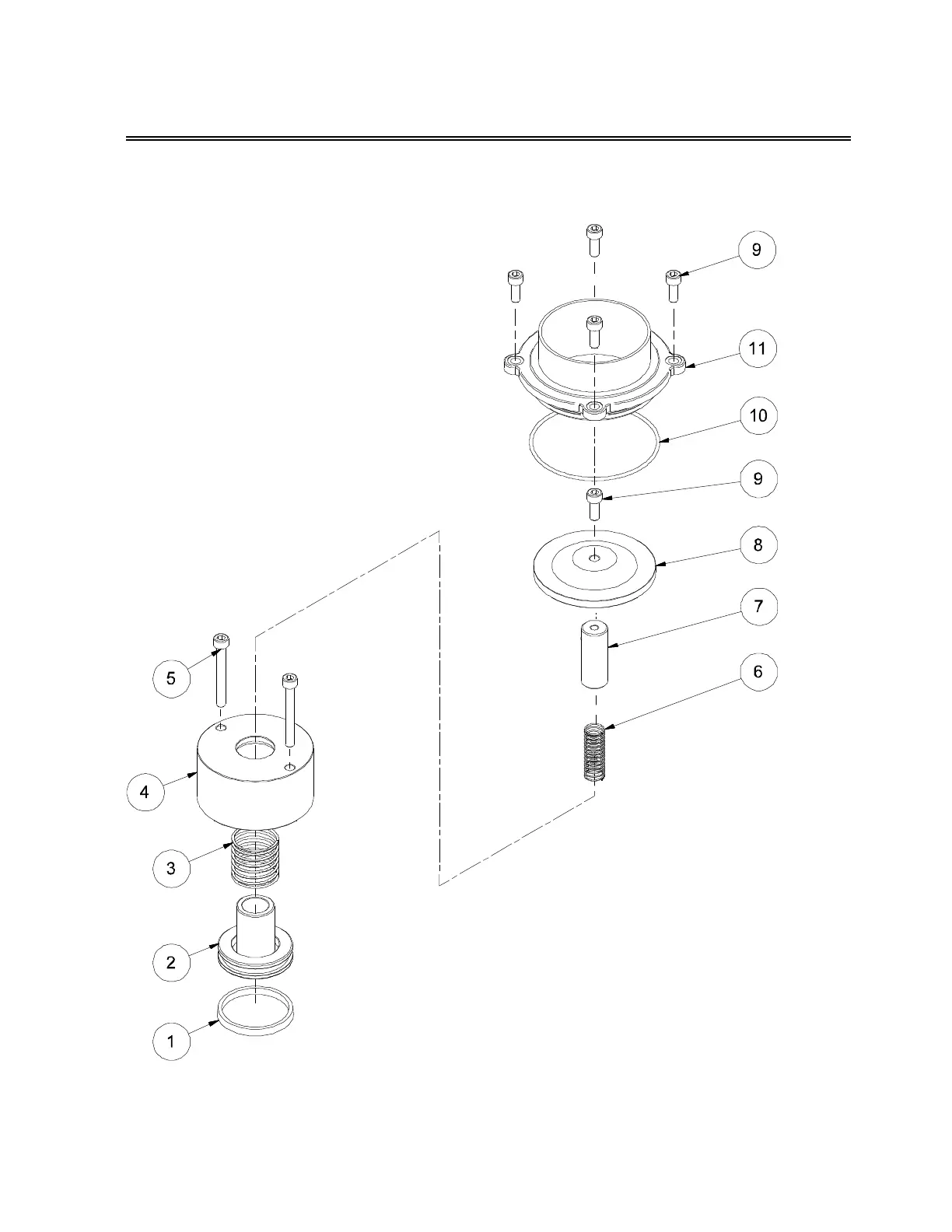 9

11

10

9

8

7

6

5

4

3

2

1