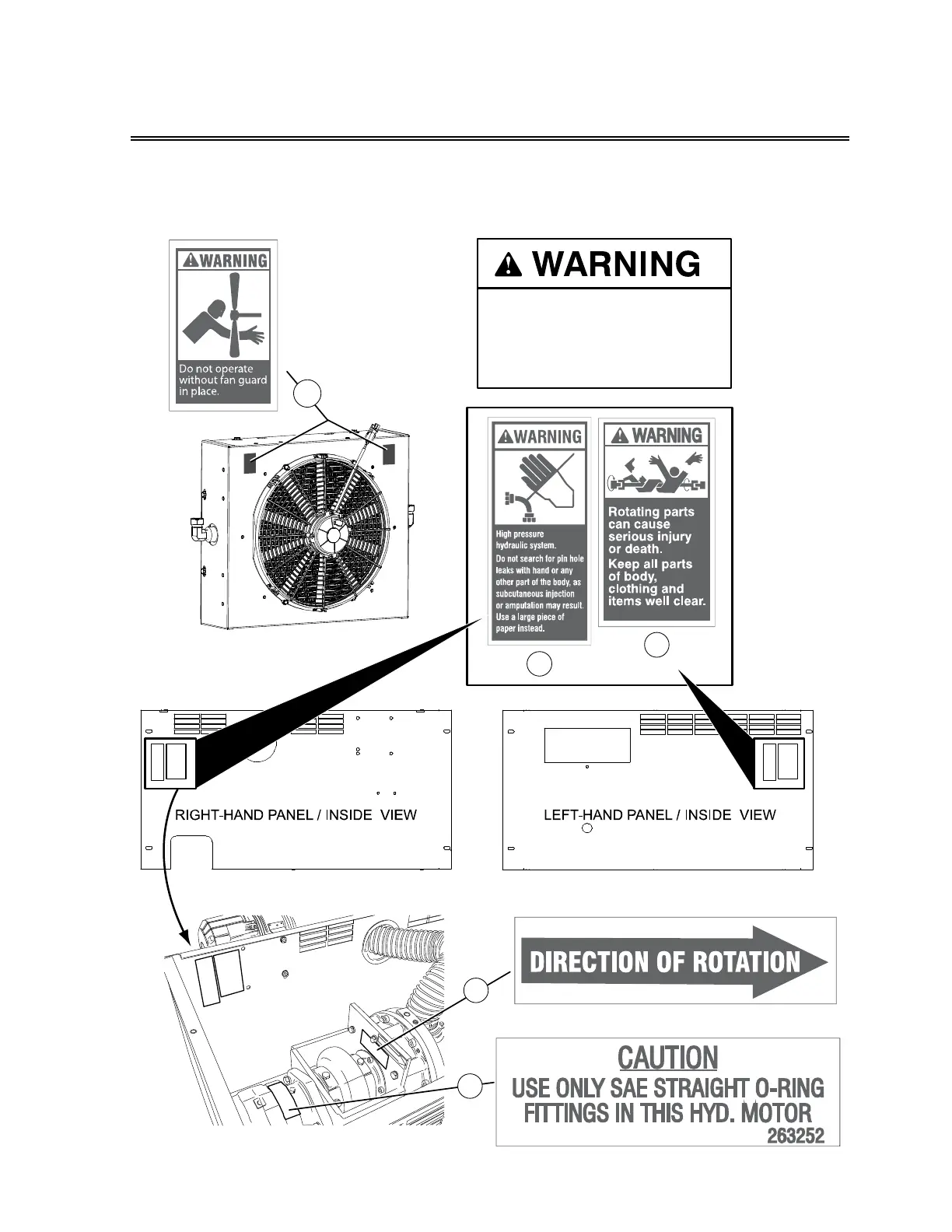 WARNING

Do not operate without fan guard in place.

WARNING

WARNING

High pressure hydraulic system.

Do not search for pin hole leaks with hand or any other part of the body, as subcutaneous injection or amputation may result. Use a large piece of paper instead.

WARNING

Rotating parts can cause serious injury or death.

Keep all parts of body, clothing and items well clear.

RIGHT-HAND PANEL / INSIDE VIEW

LEFT-HAND PANEL / INSIDE VIEW

DIRECTION OF ROTATION

CAUTION

USE ONLY SAE STRAIGHT O-RING FITTINGS IN THIS HYD. MOTOR

263252