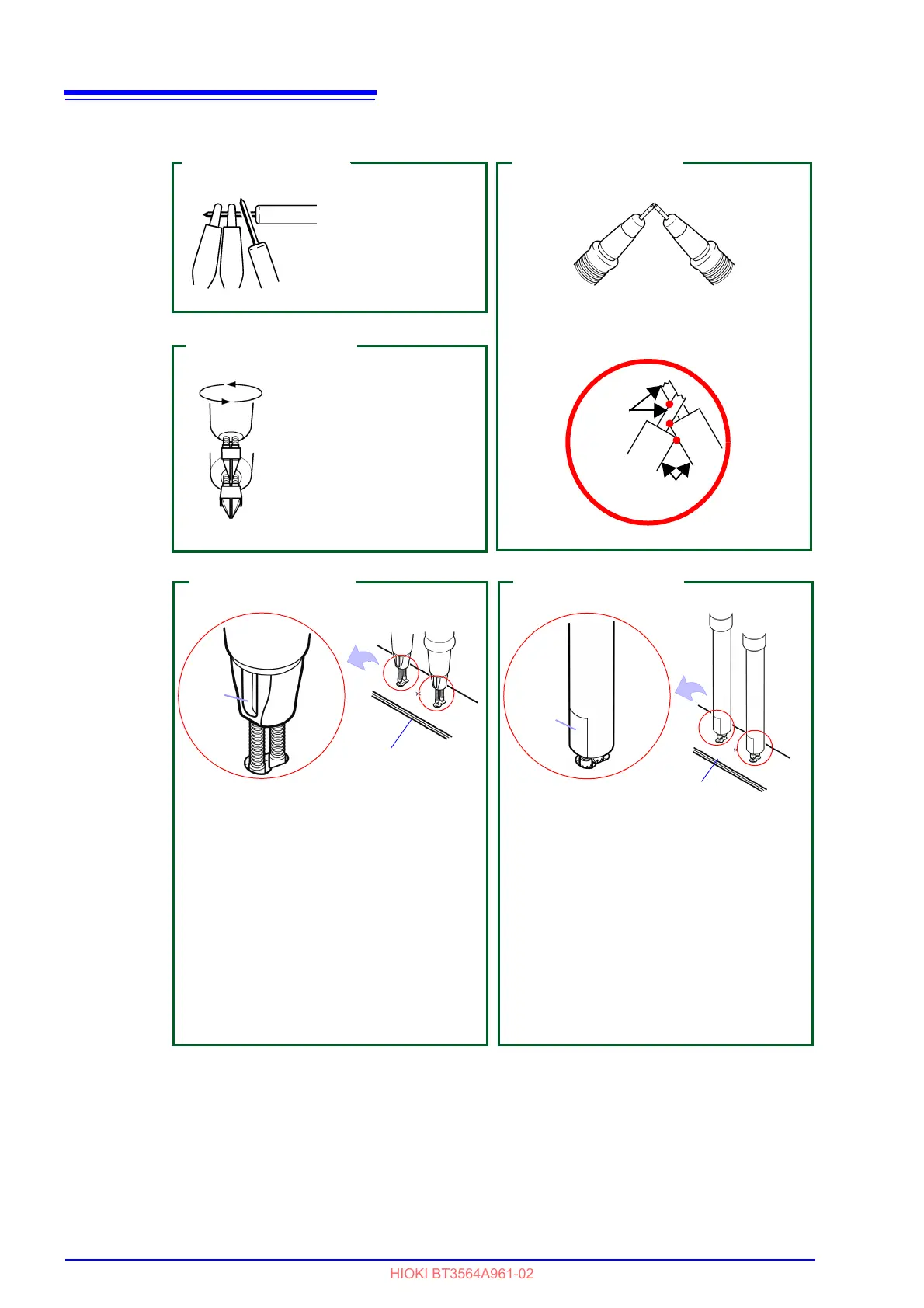 HIOKI BT3564A961-02