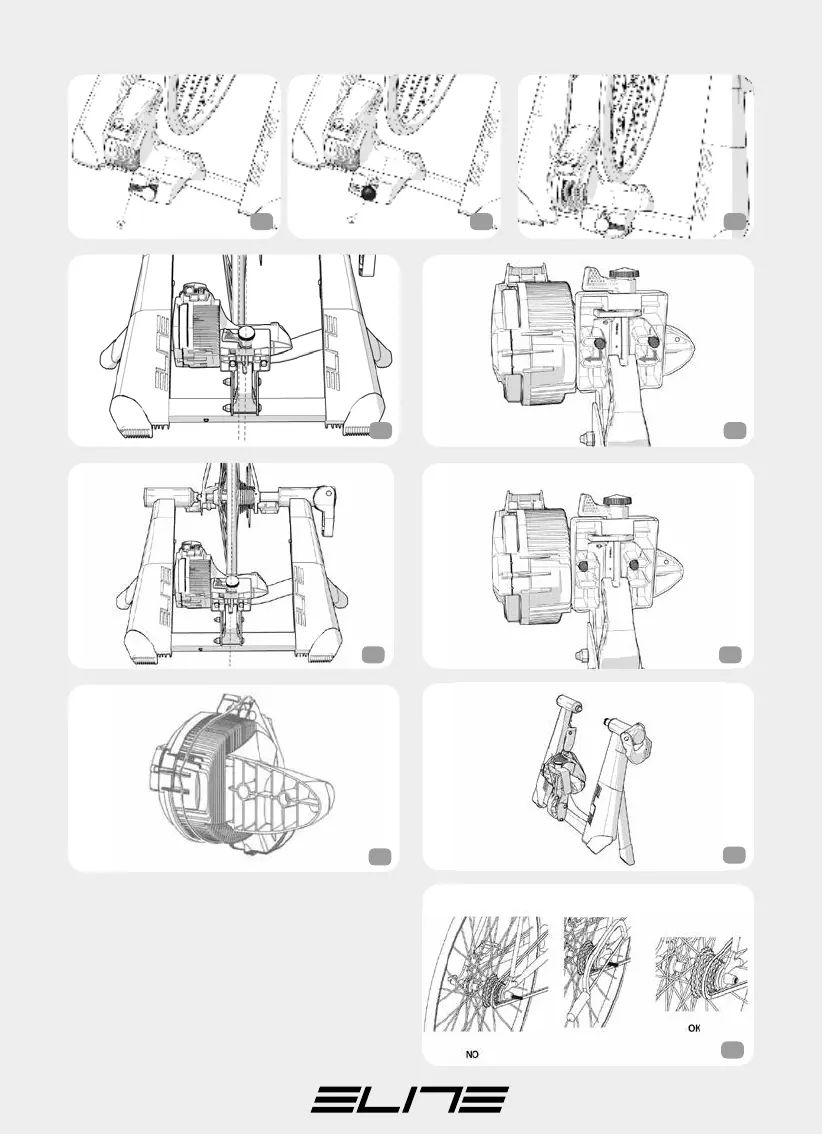 NO

OK

ELITE