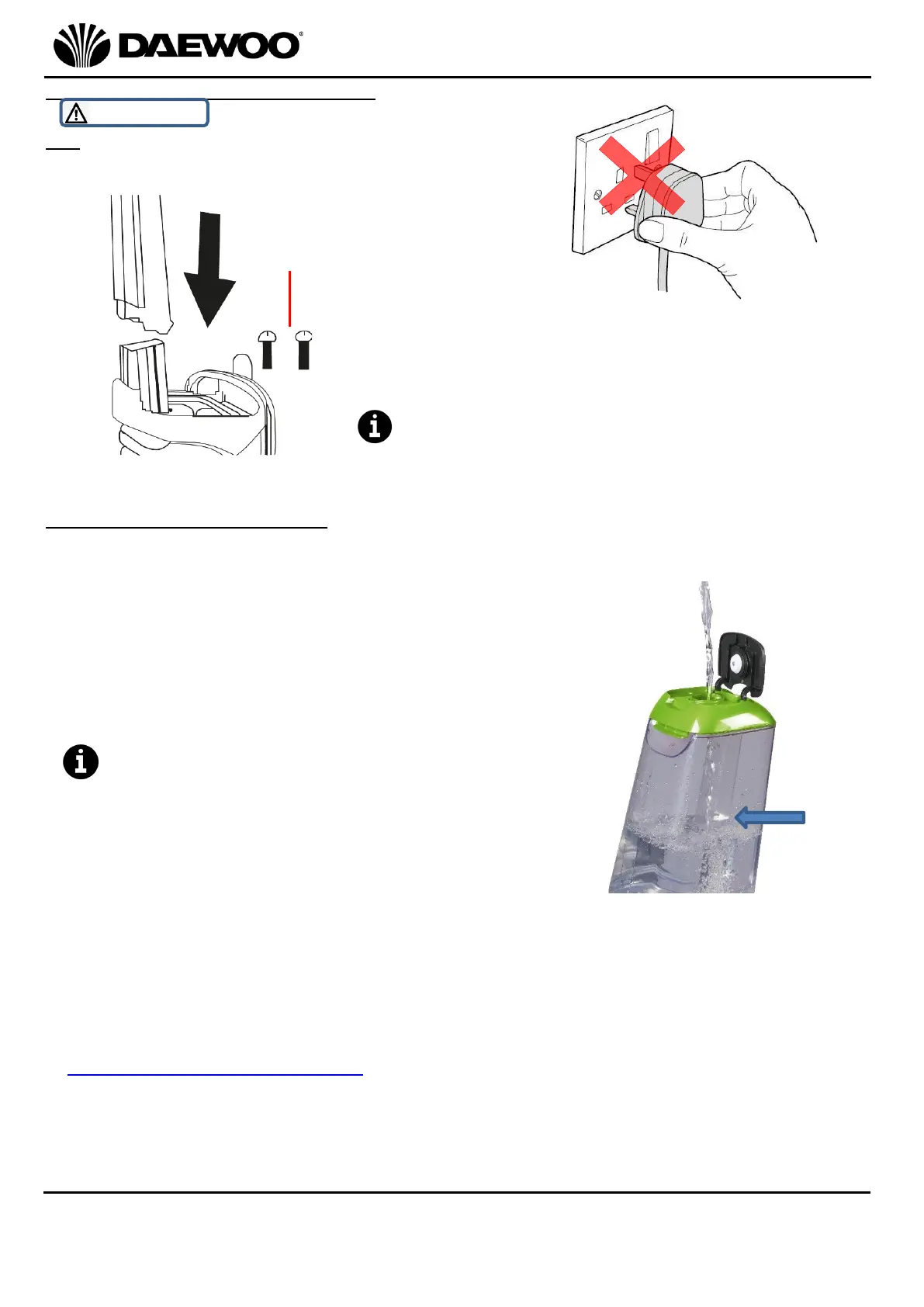 DAEWOO®