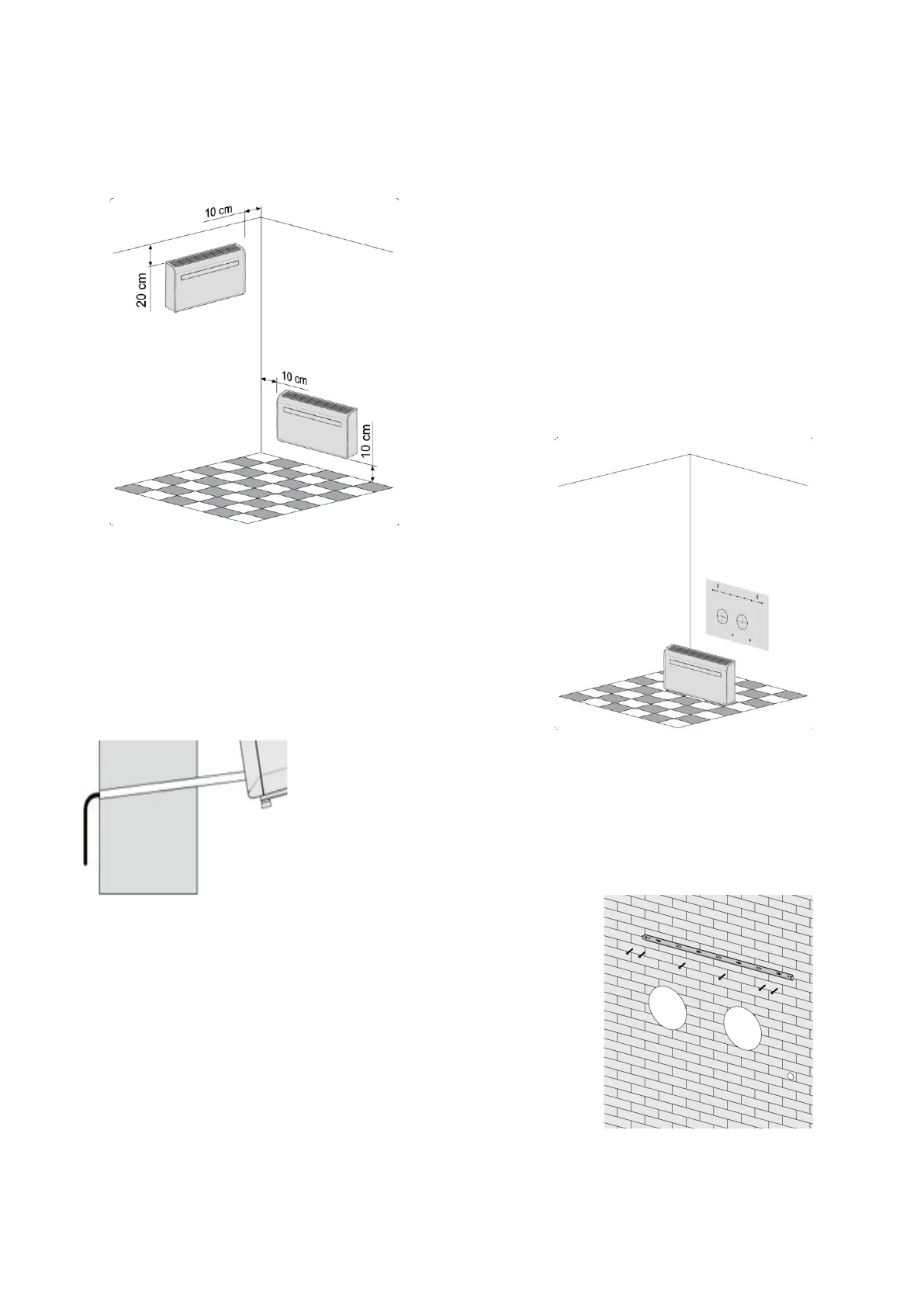 10 cm
20 cm
10 cm
10 cm